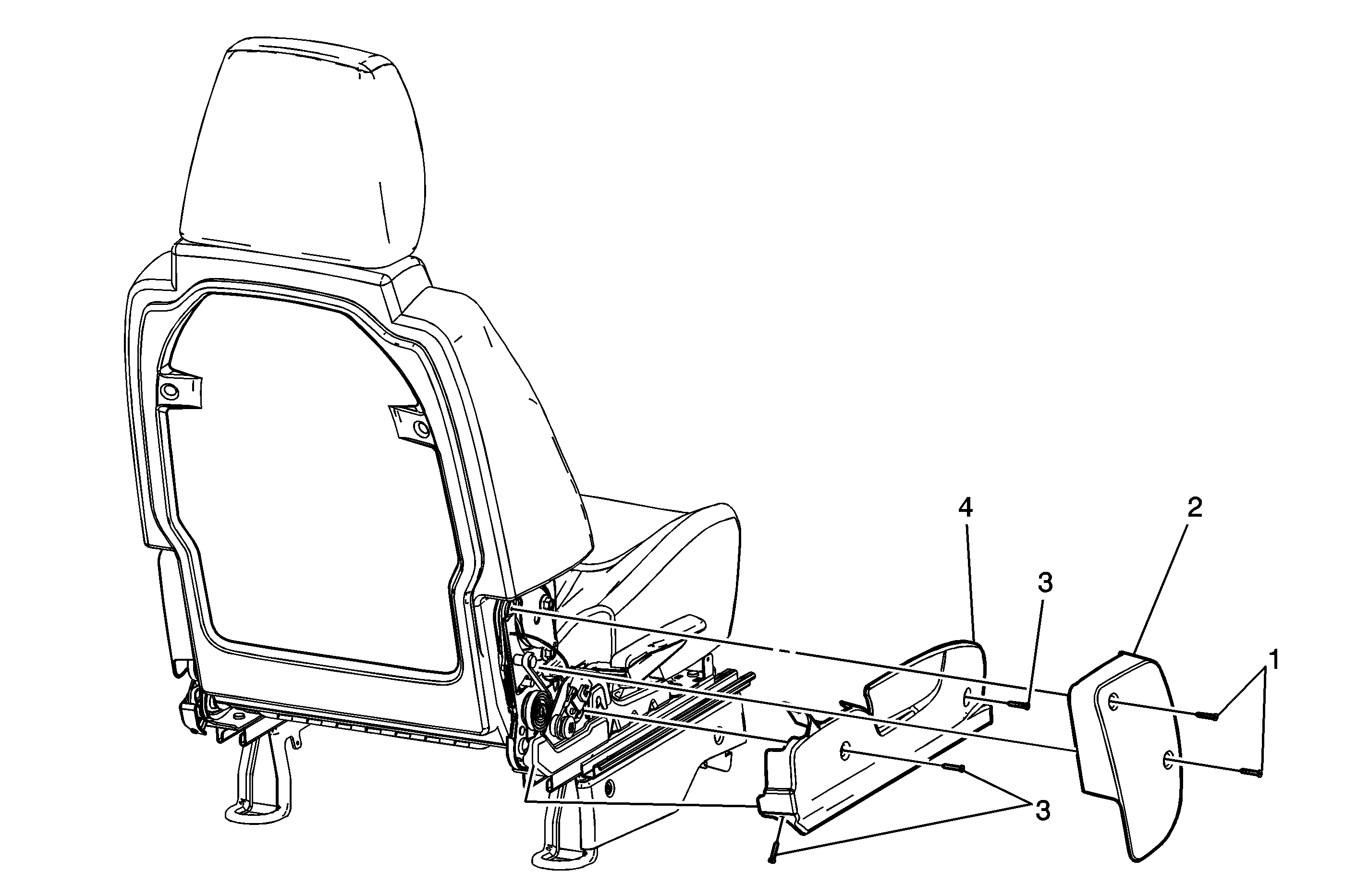 4
2
3
1
3