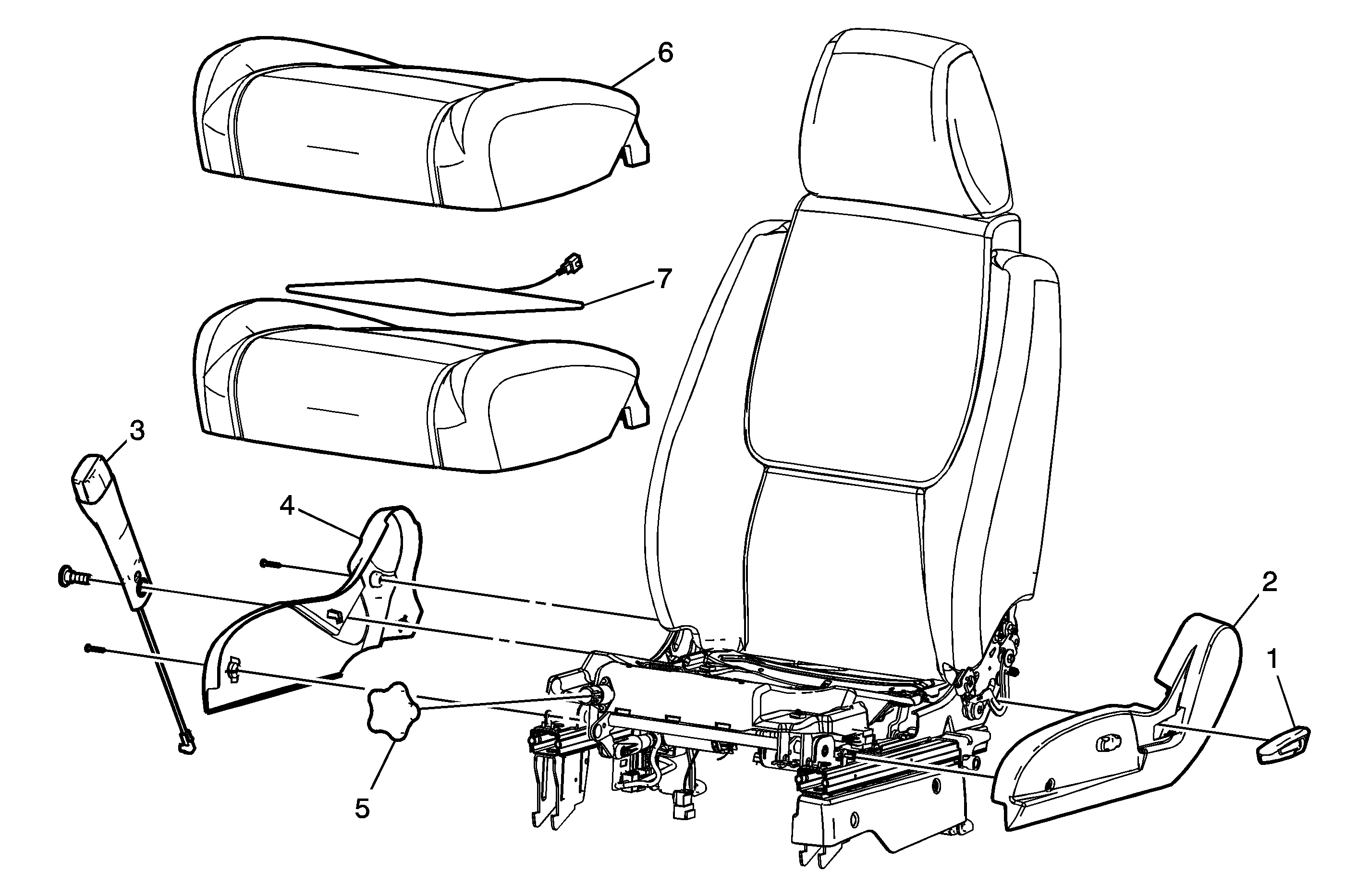 6
7
3
4
2
1
5