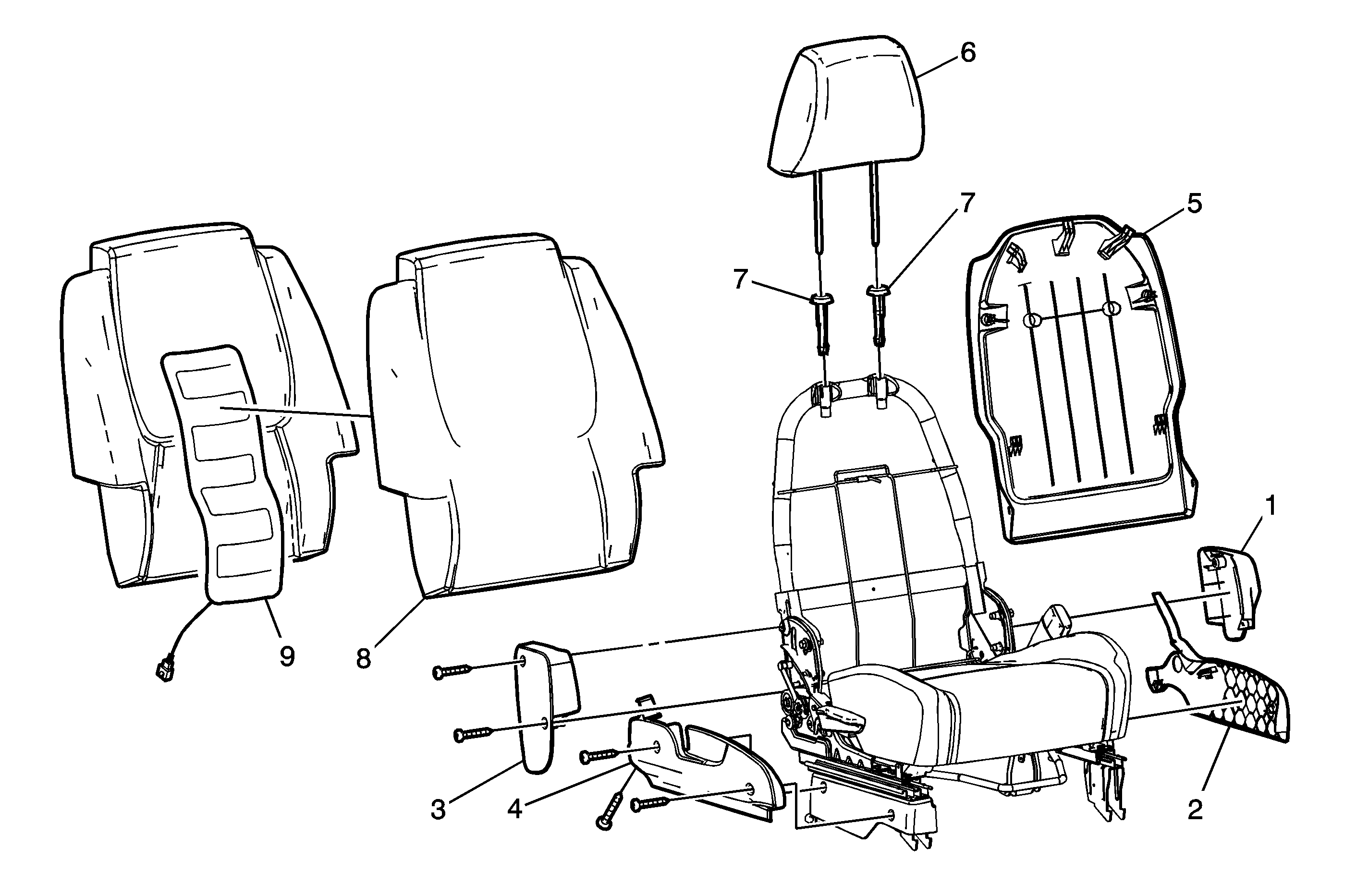 6
7
5
7
1
9
8
3
4
2