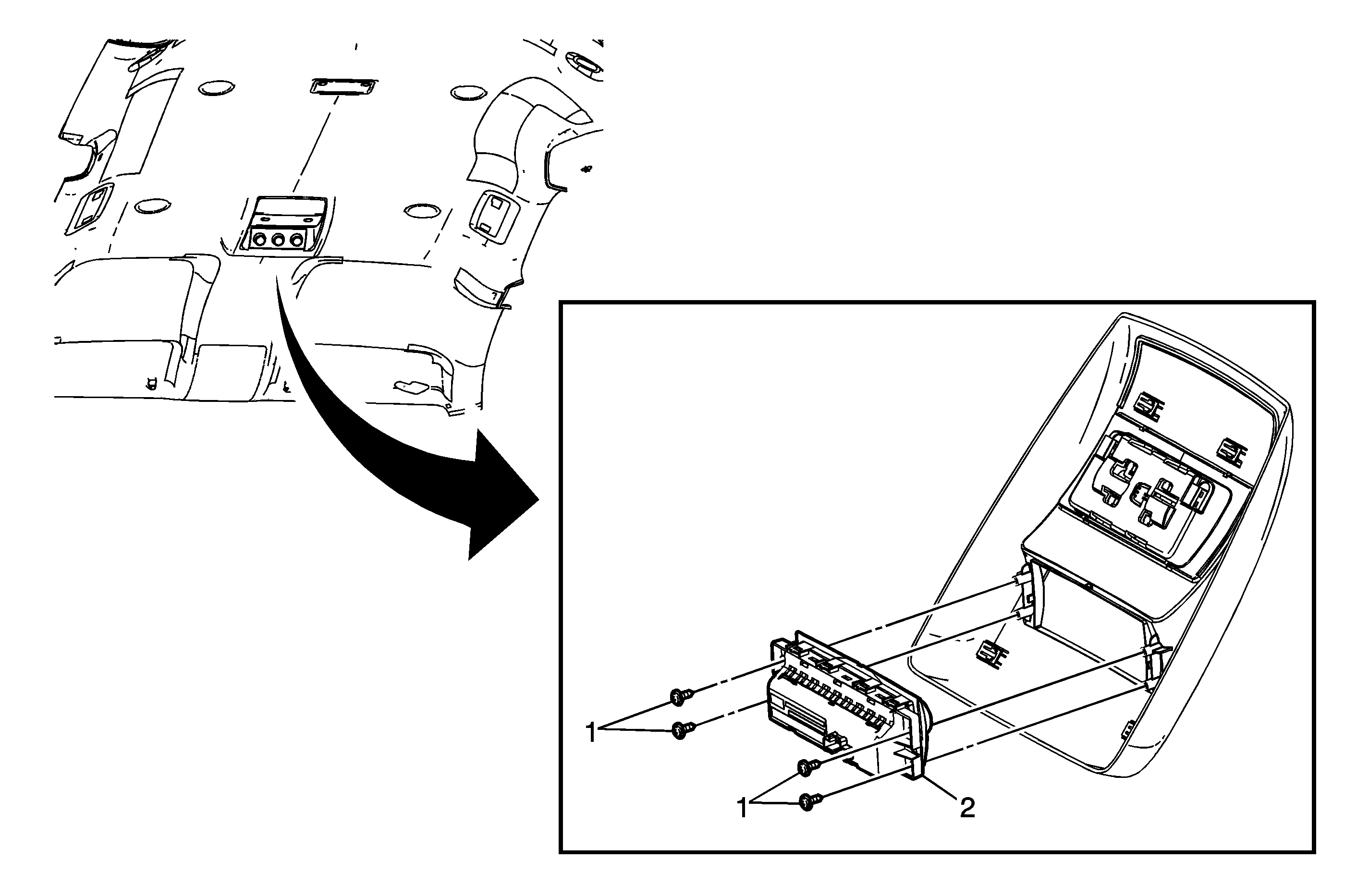 1
1
2