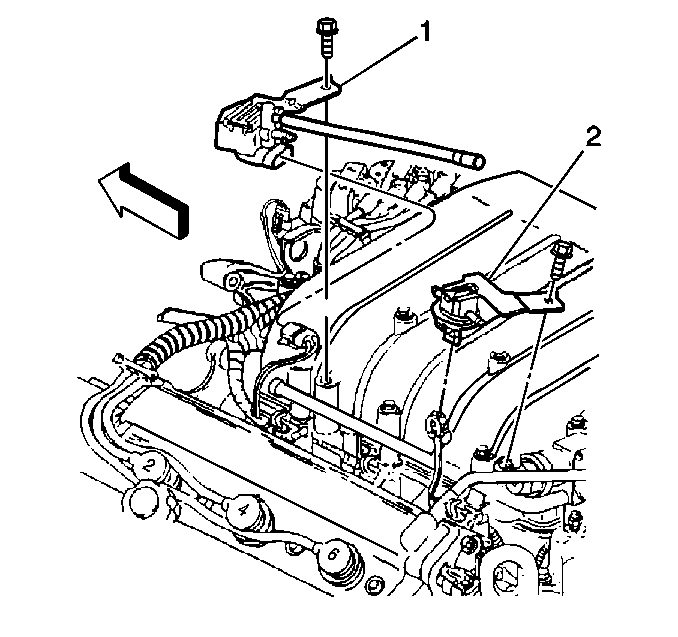 1
2
2
4
6