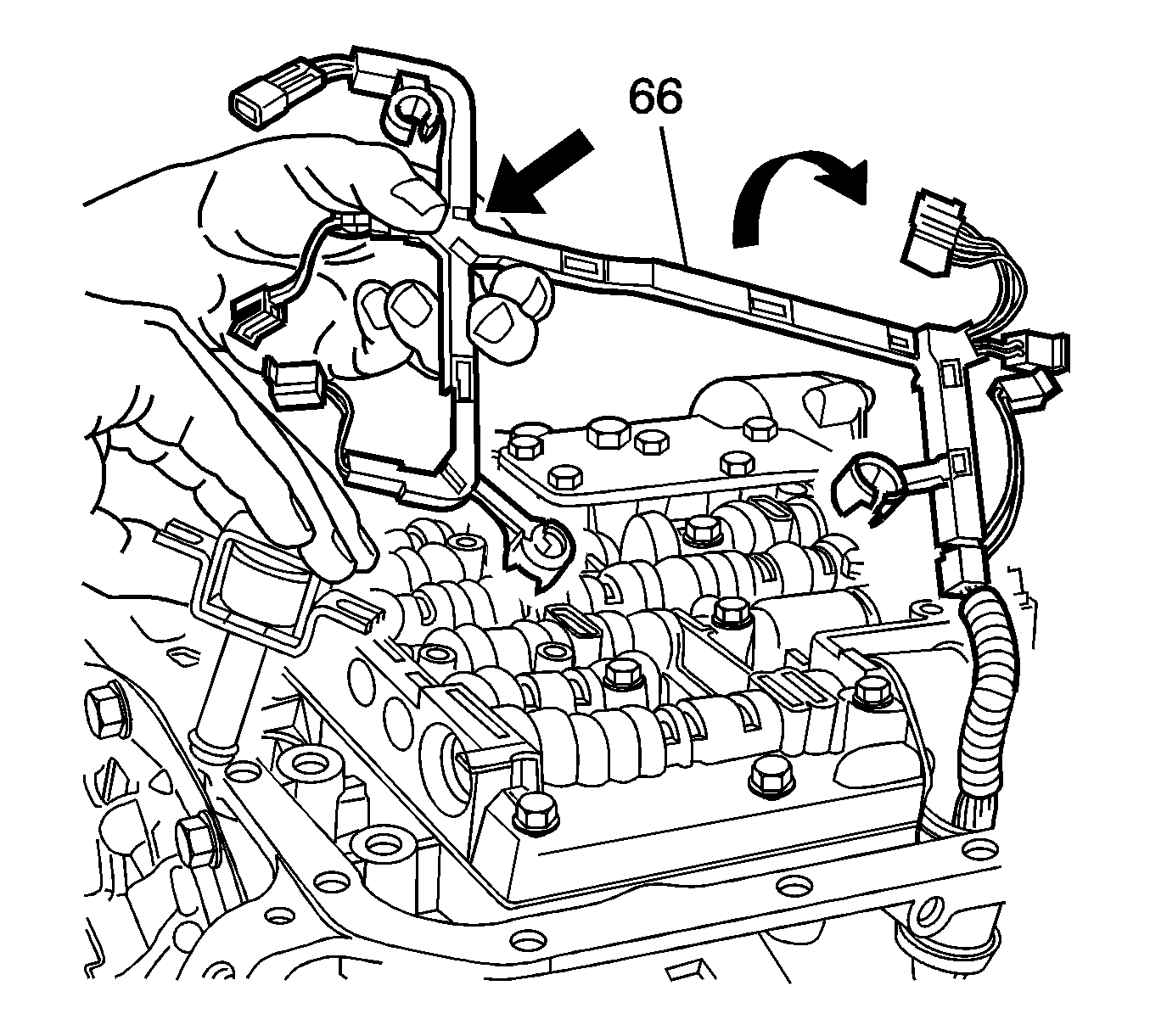 66