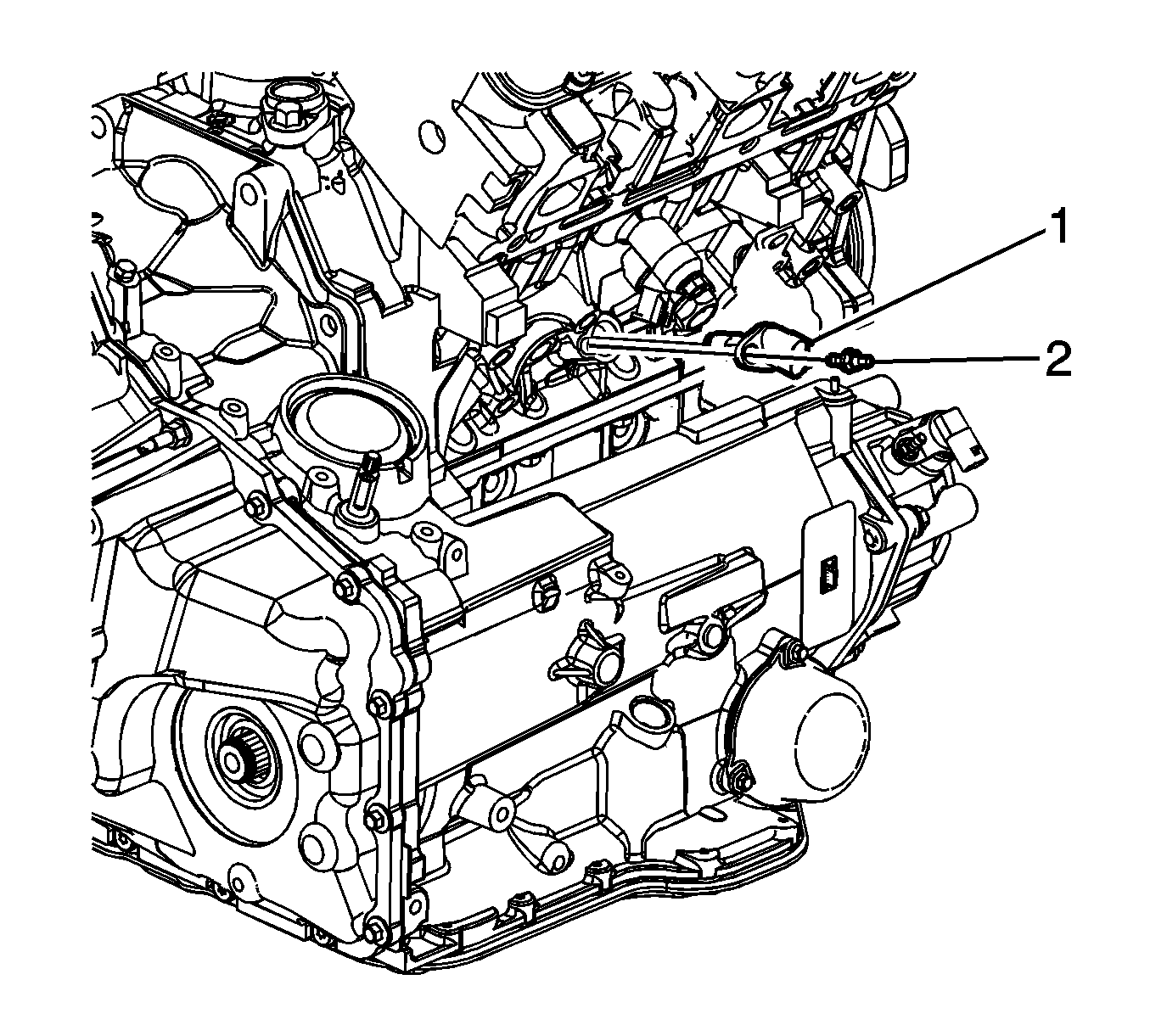 1
2