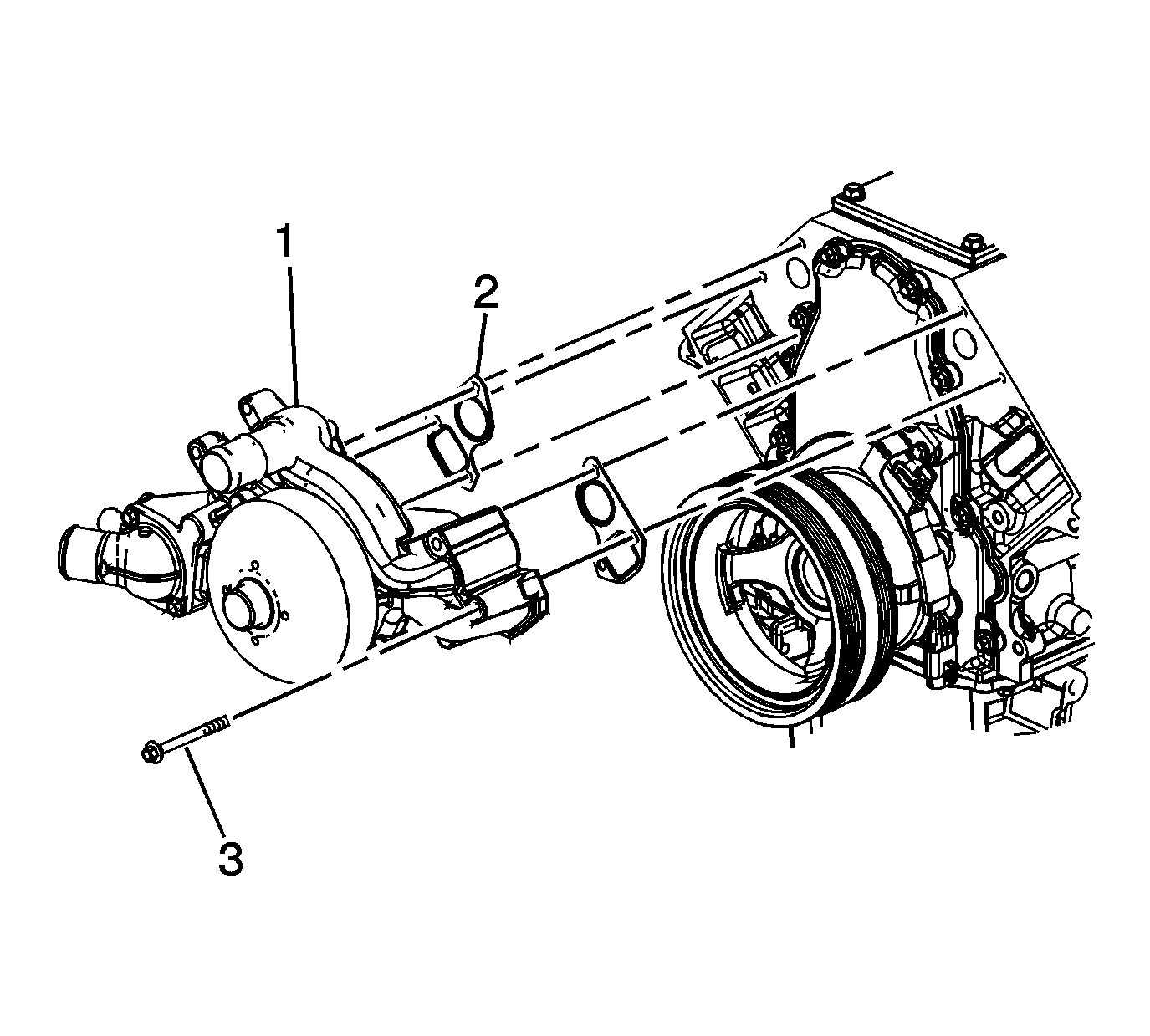 1

2

3