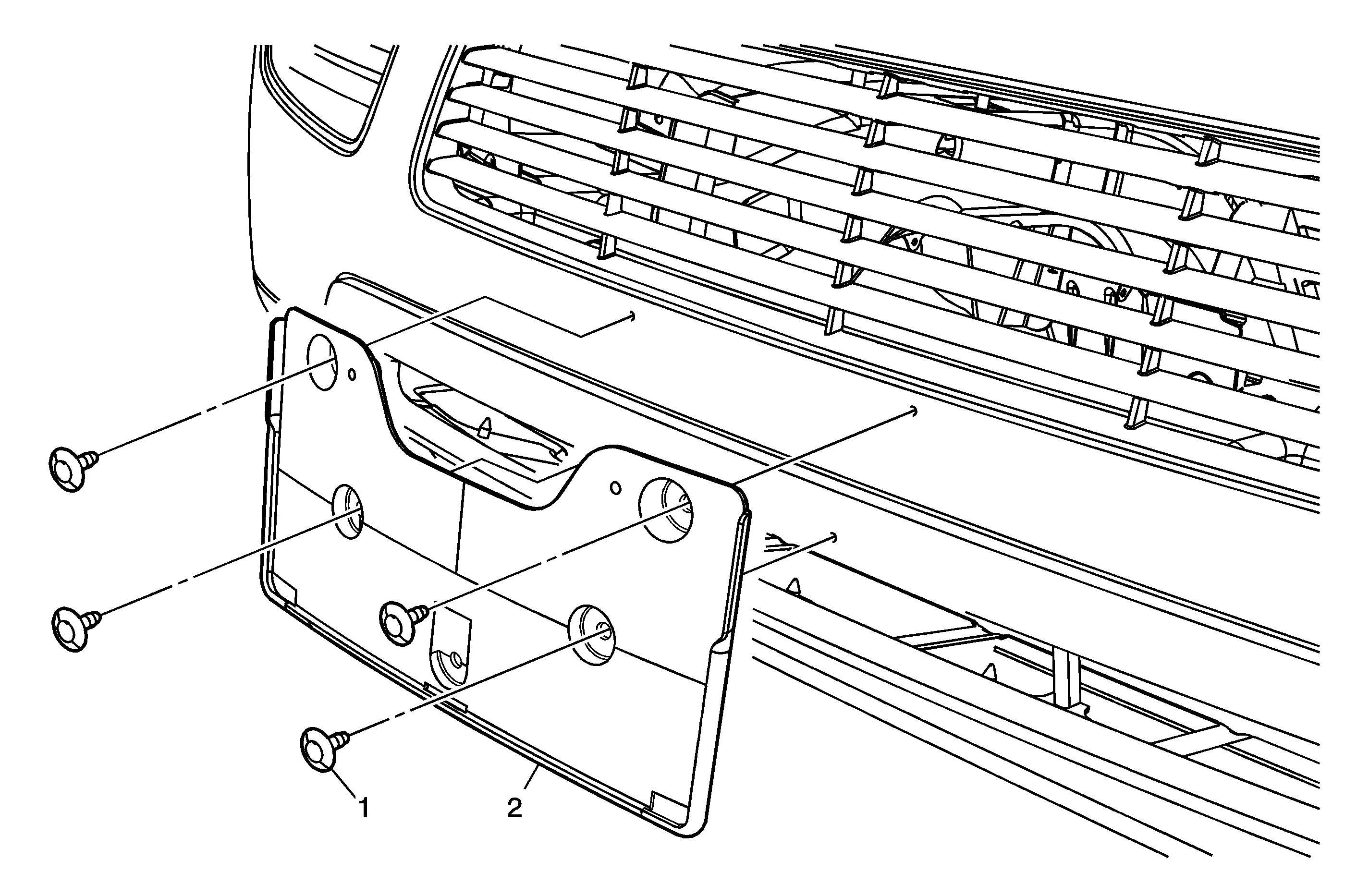 1
2