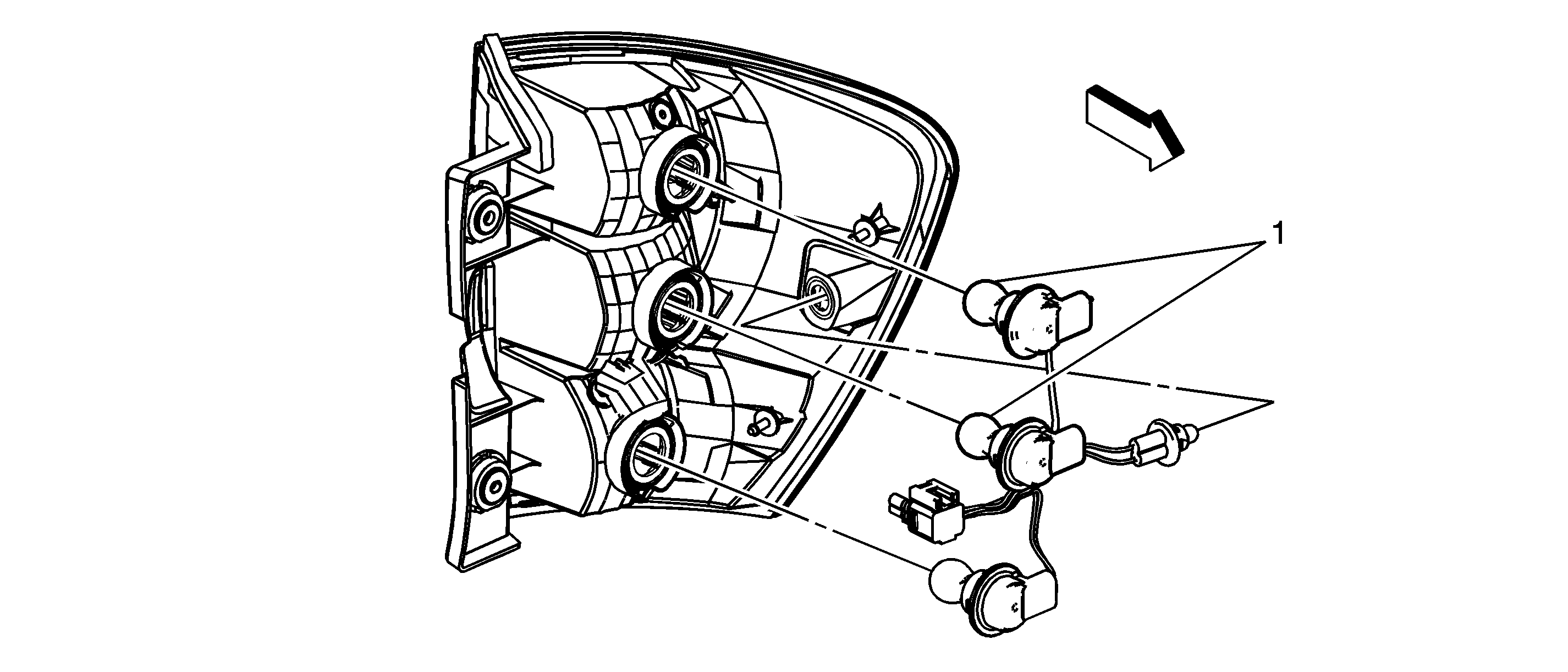 1