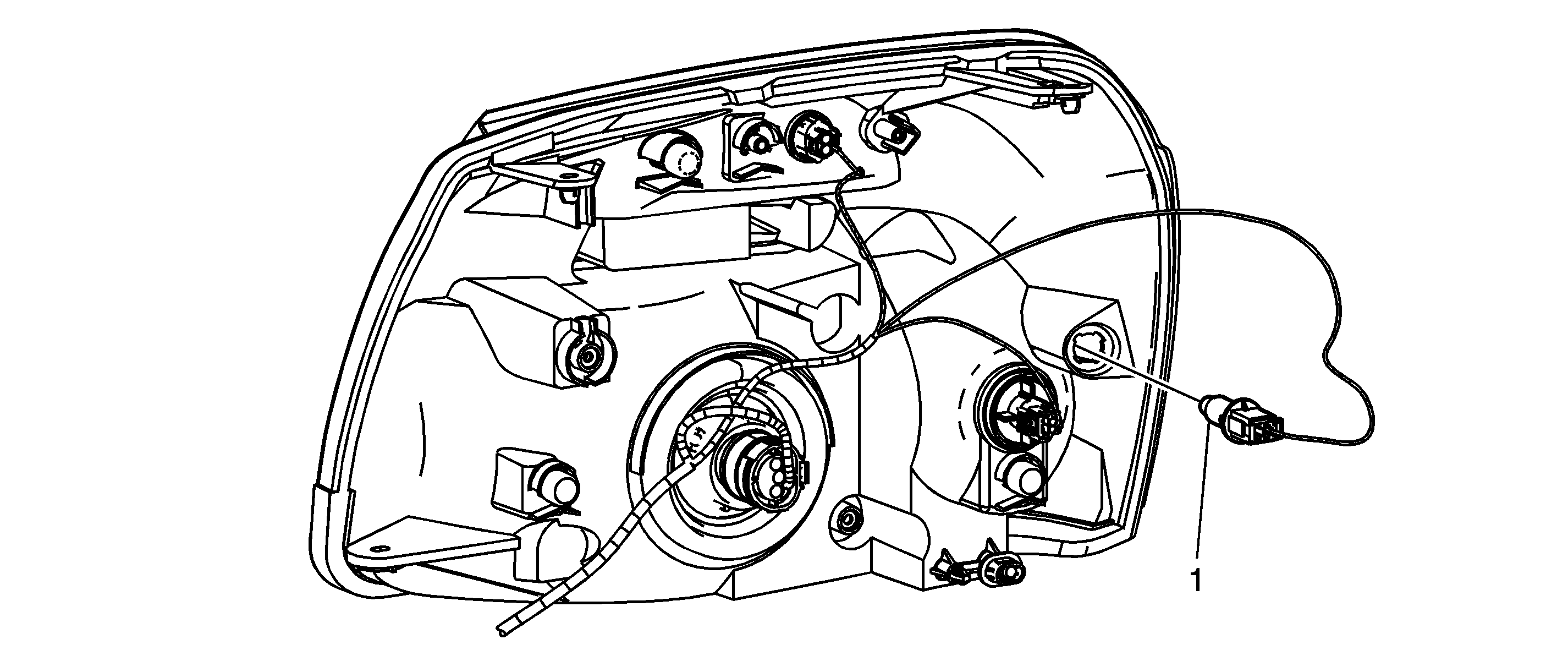 1