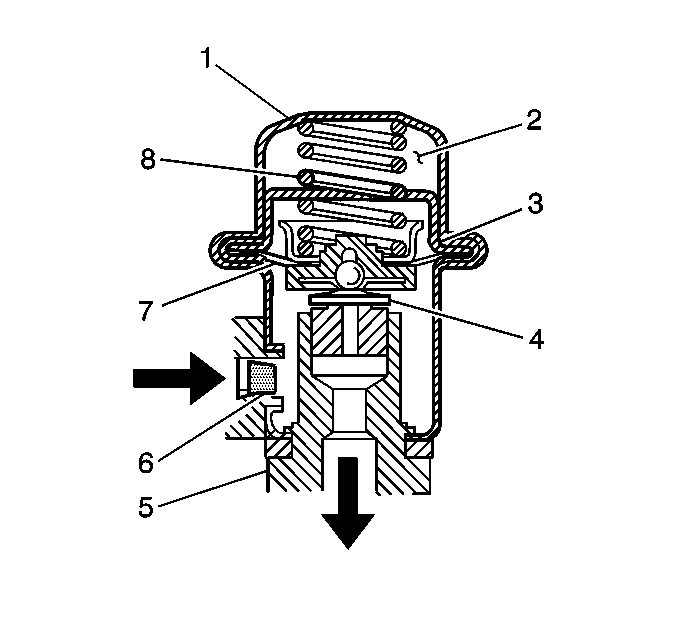 1
2
8
3
7
4
6
5