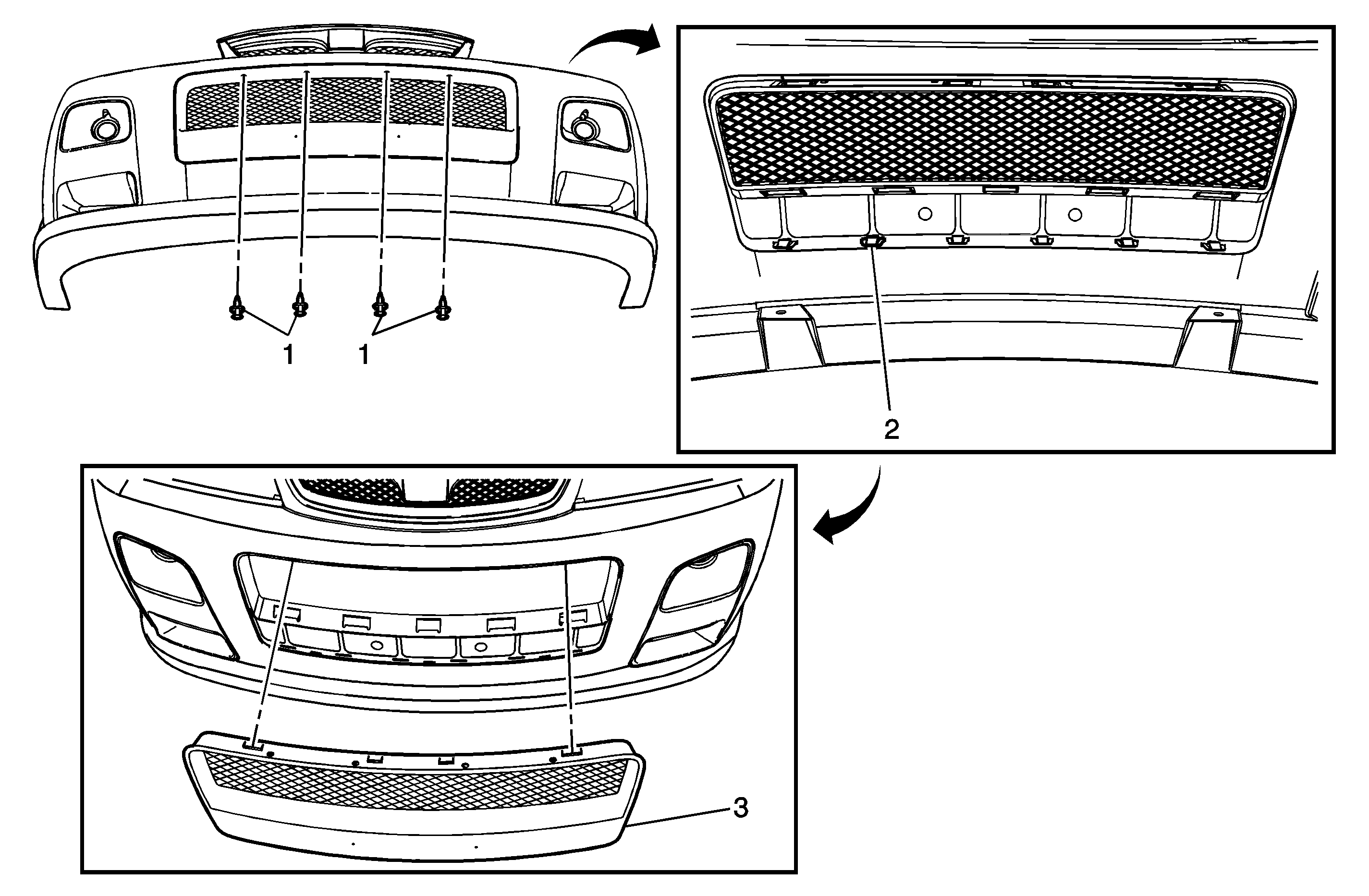 1
1
2
3