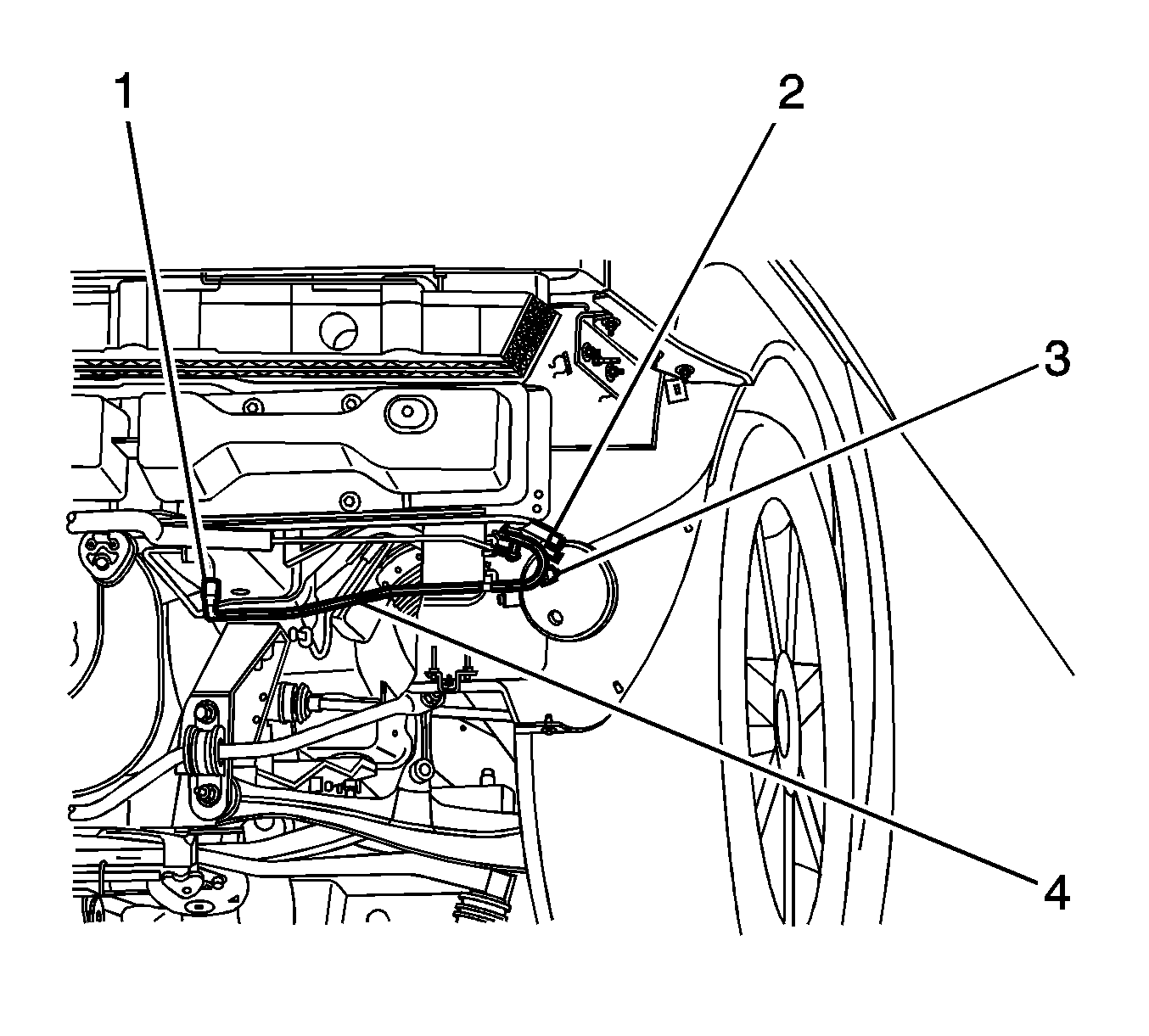 1
2
3
4