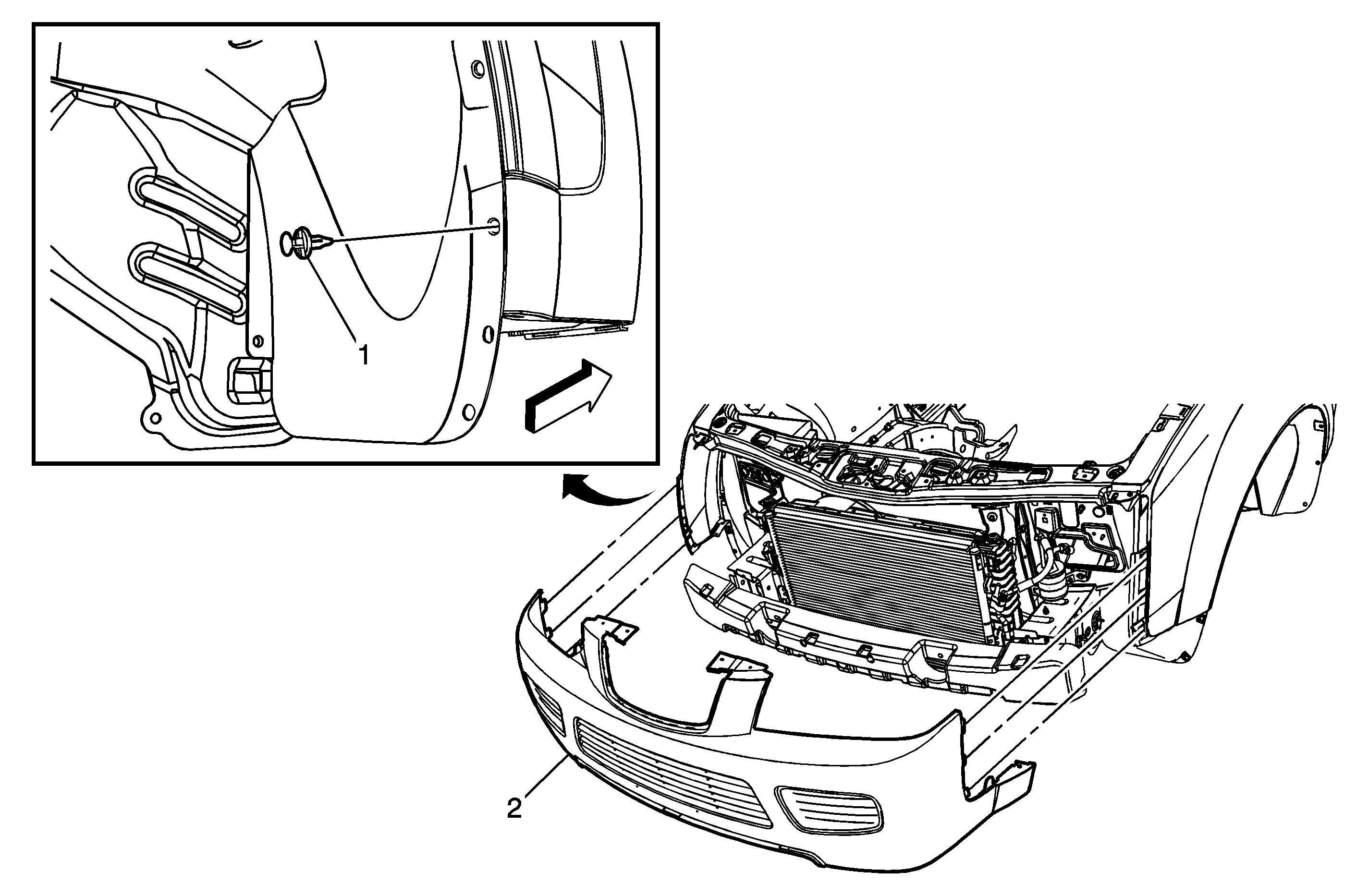 1

2