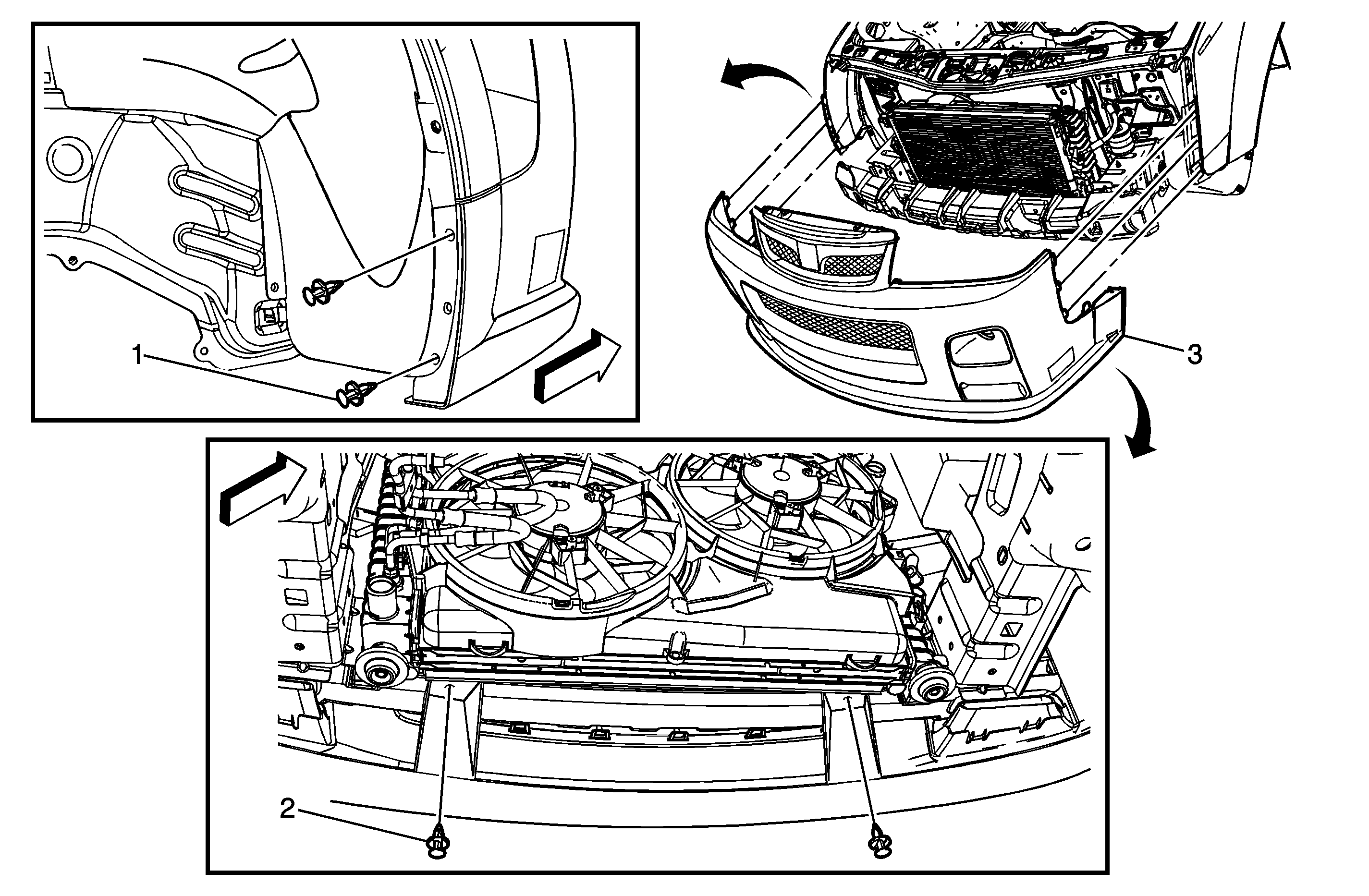 1

3

2