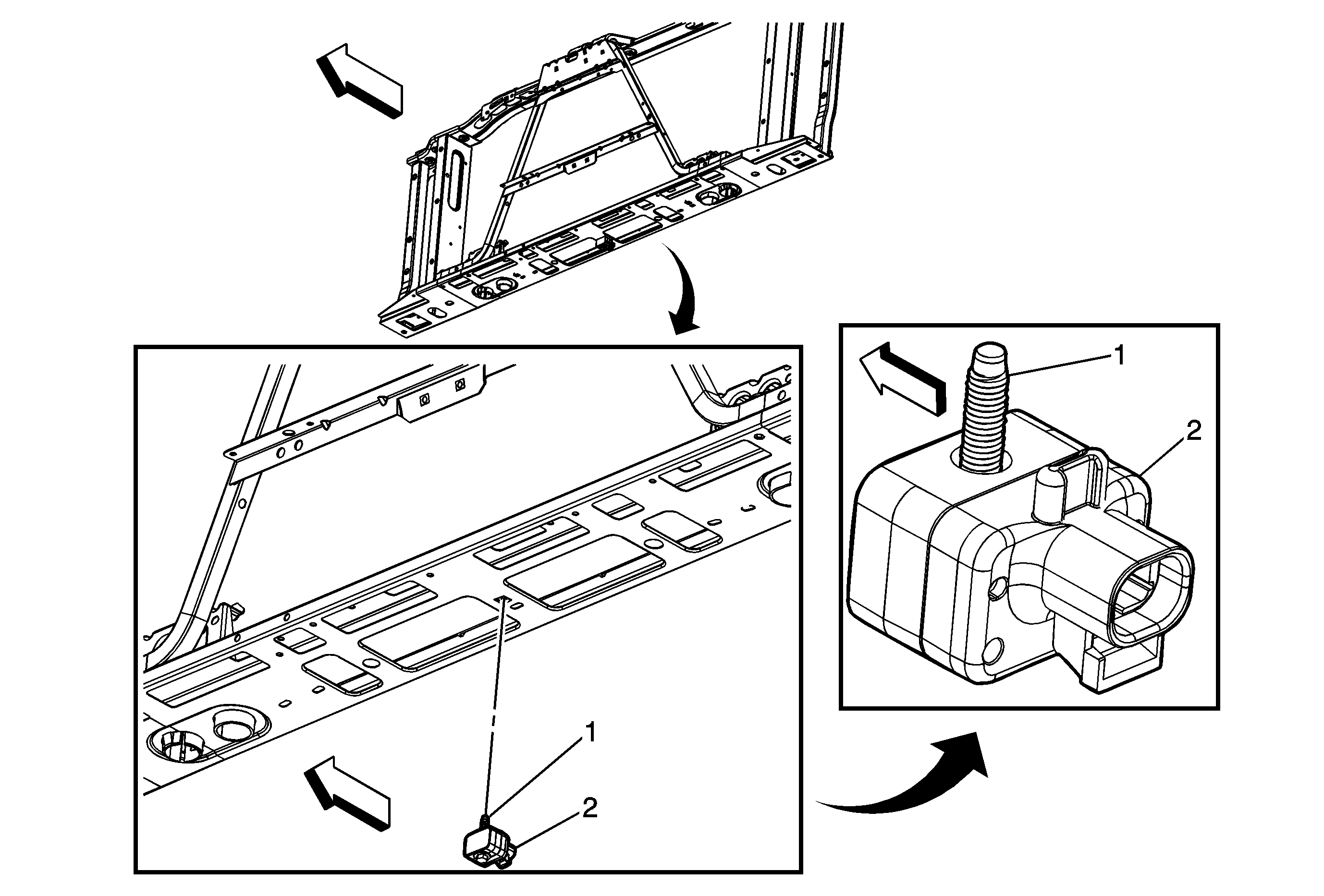 1
2
1
2