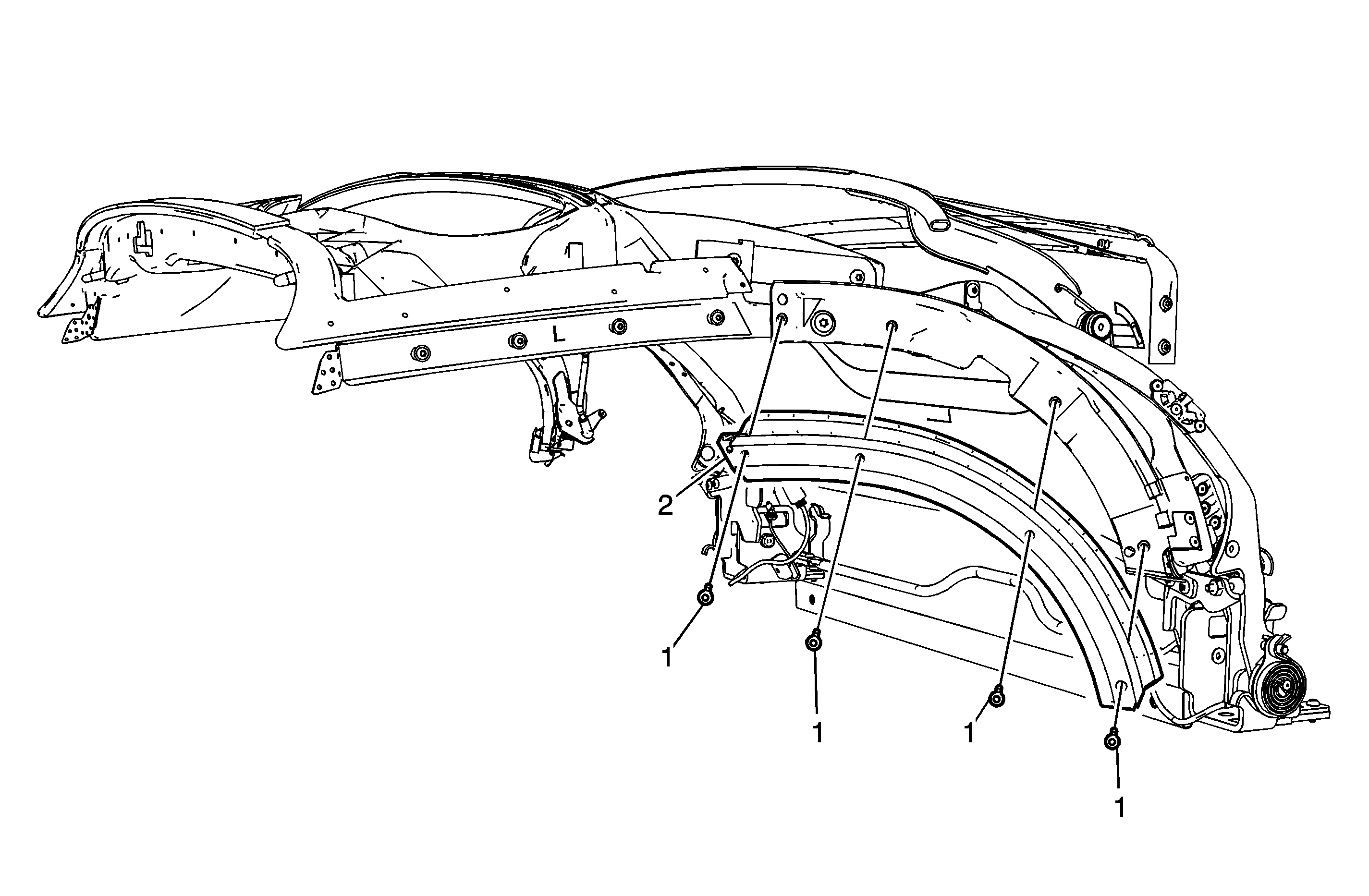 L

2

1

1

1

1