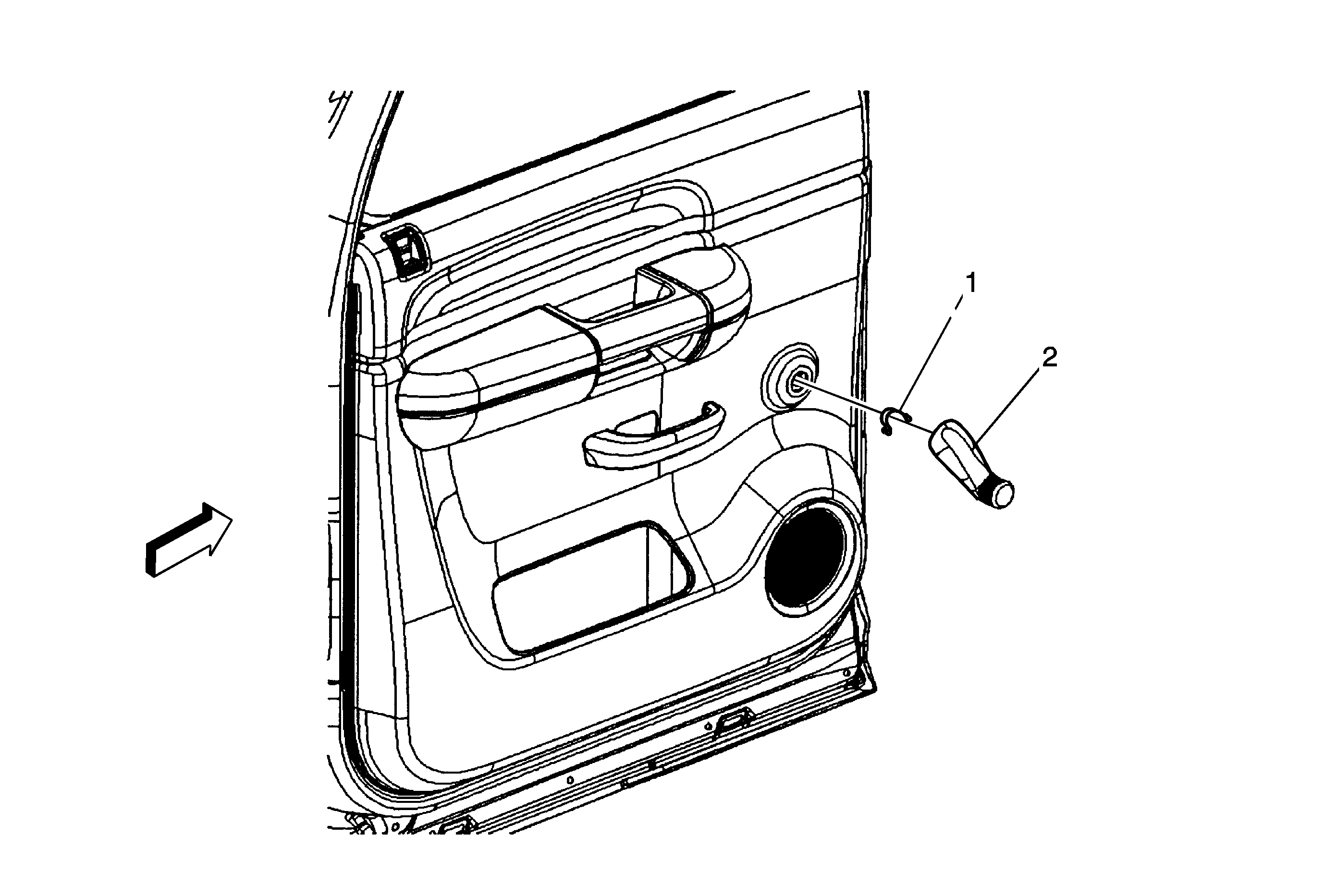 1

2