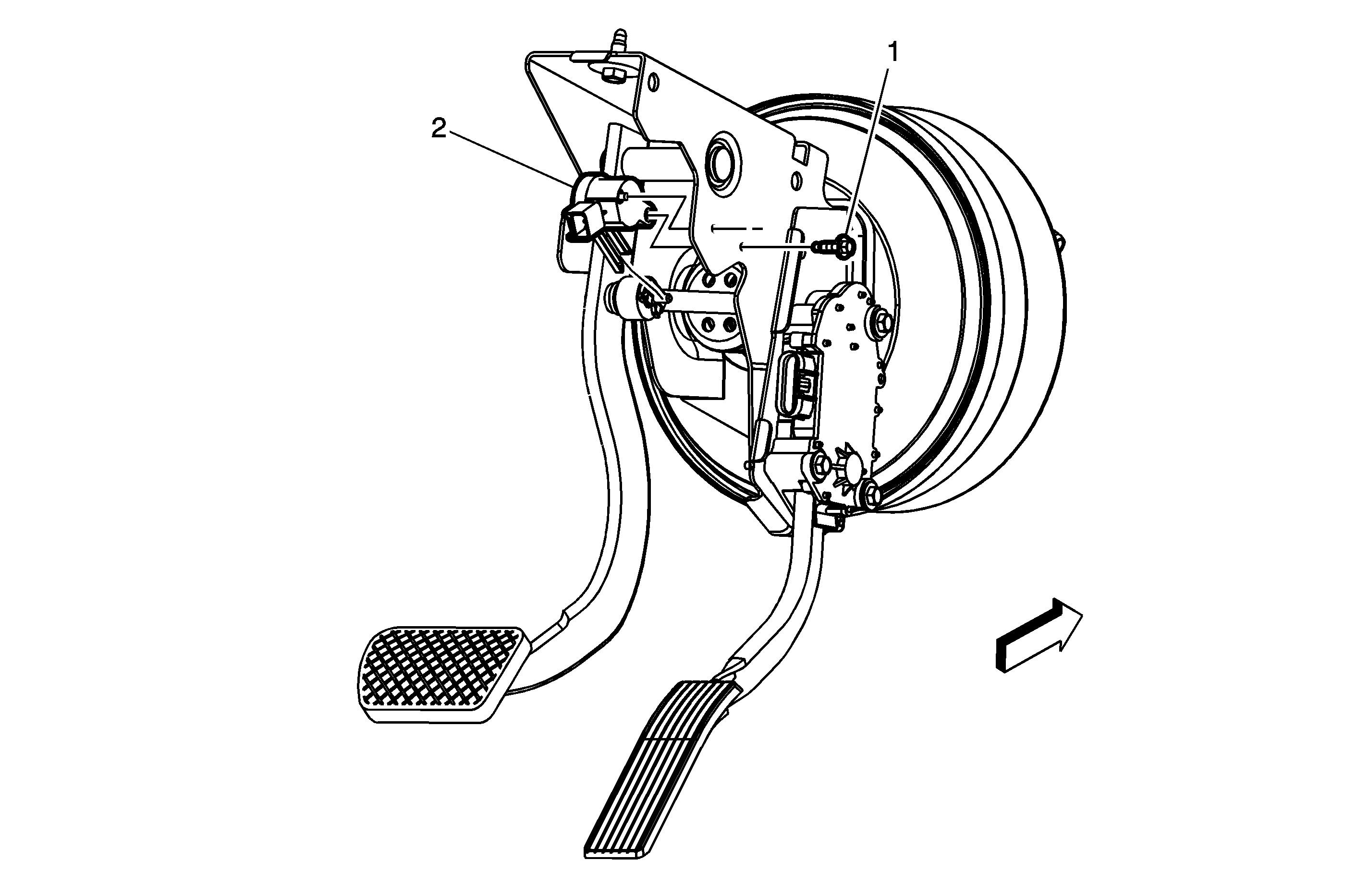 1

2