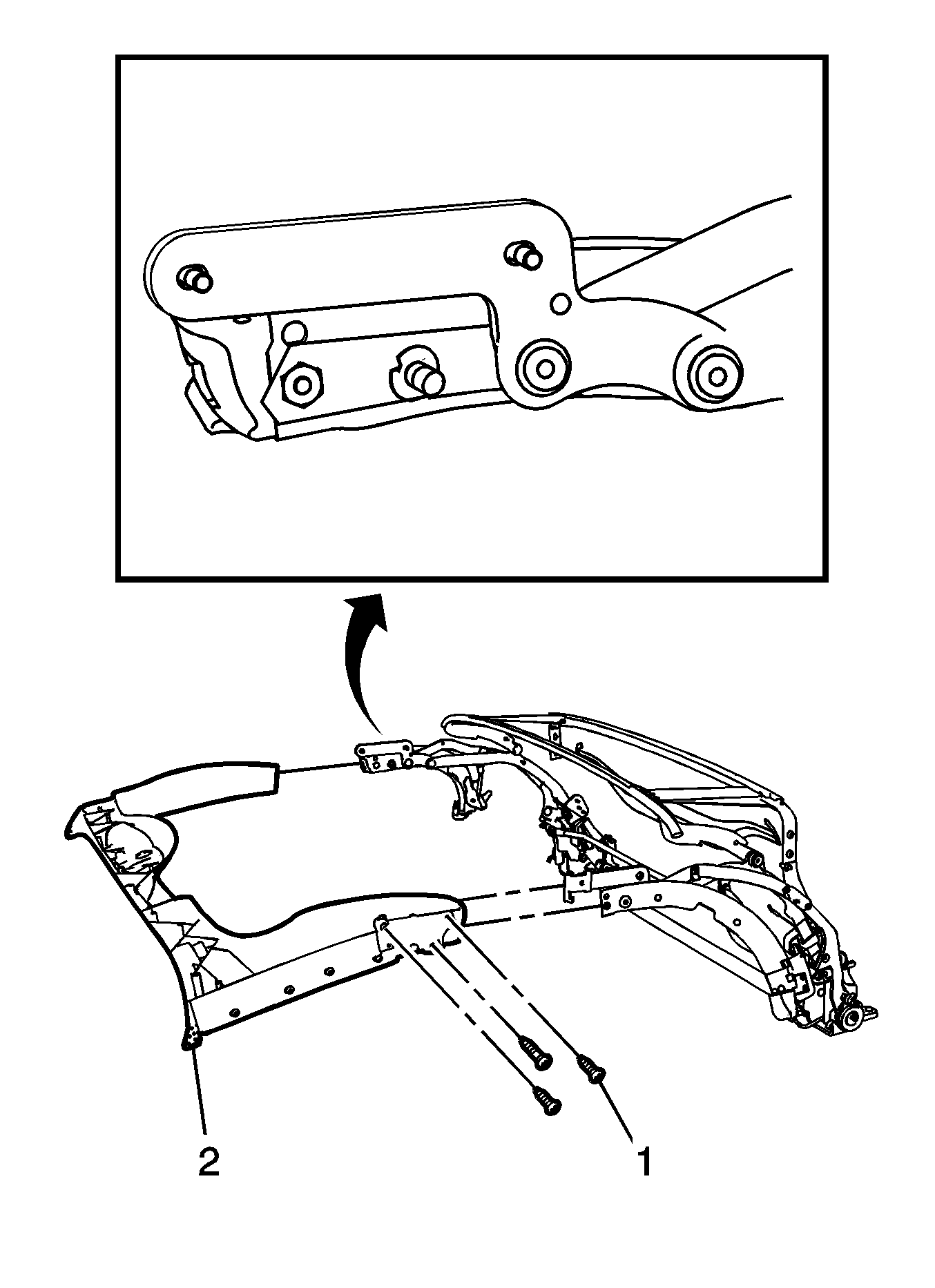 2

1