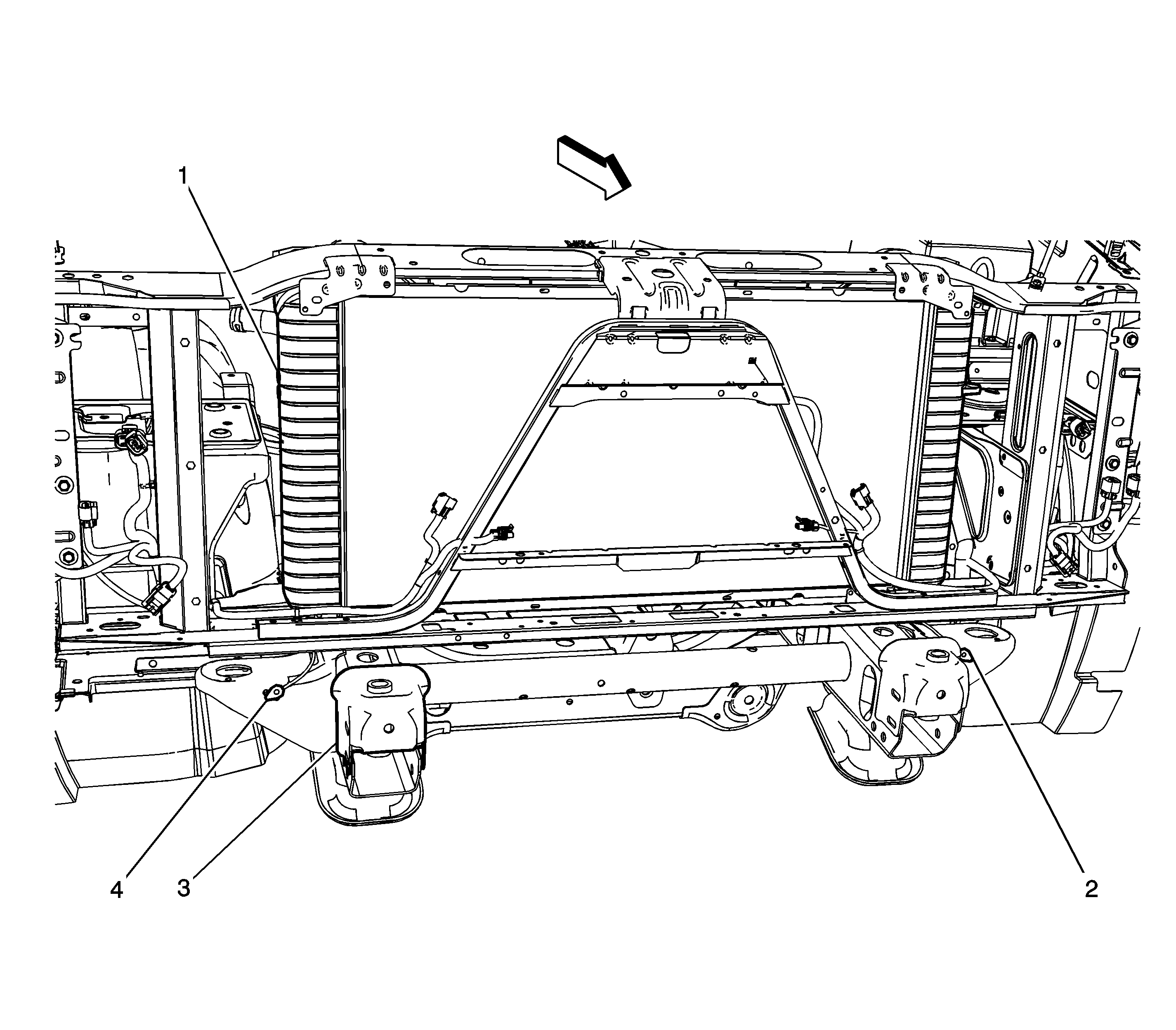 1
4
3
2