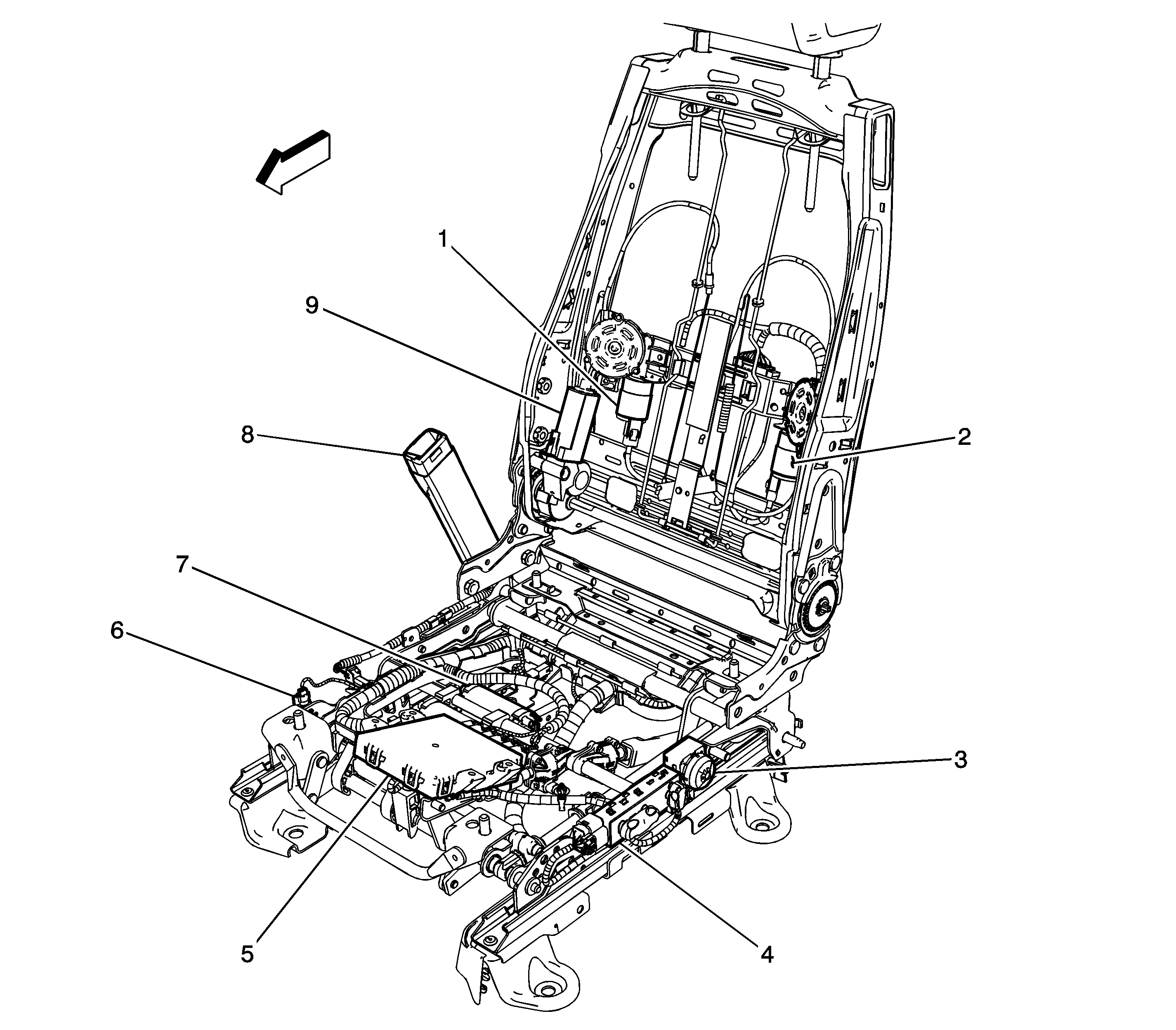 1
9
8
2
7
6
3
5
4