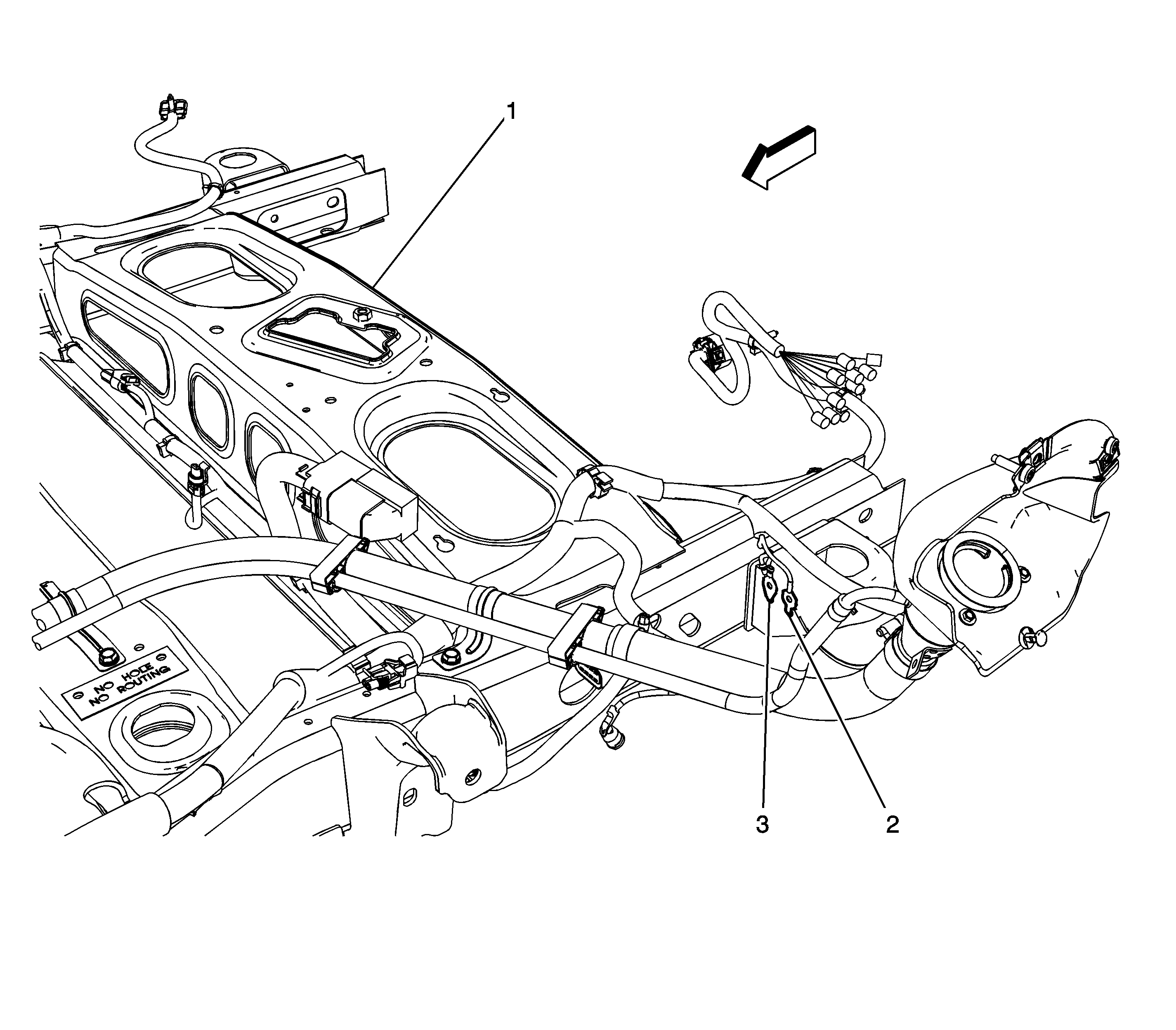 1

NO HOLE
NO ROUTING

3

2