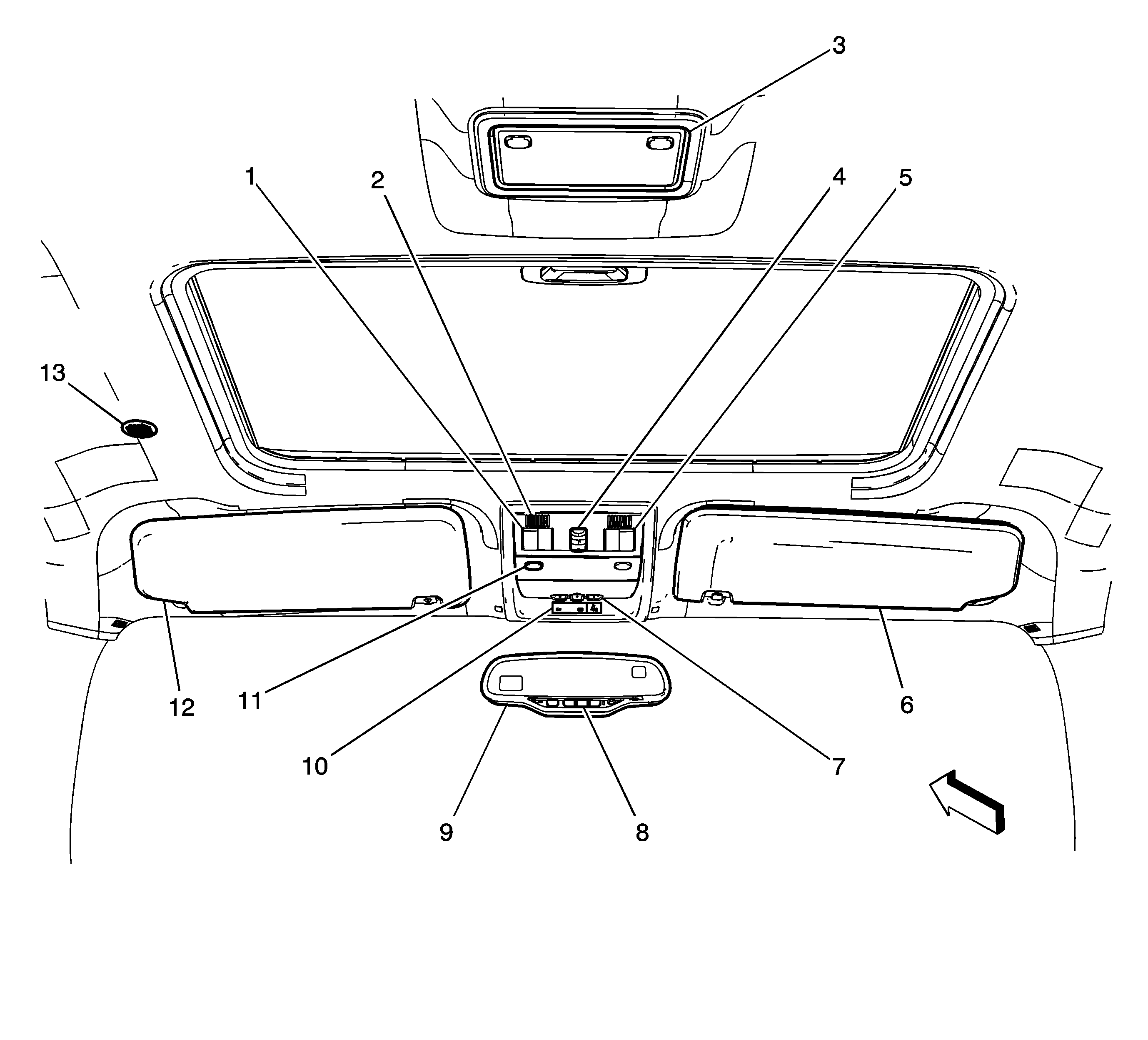 3
1
2
4
5
13
12
11
10
9
8
7
6