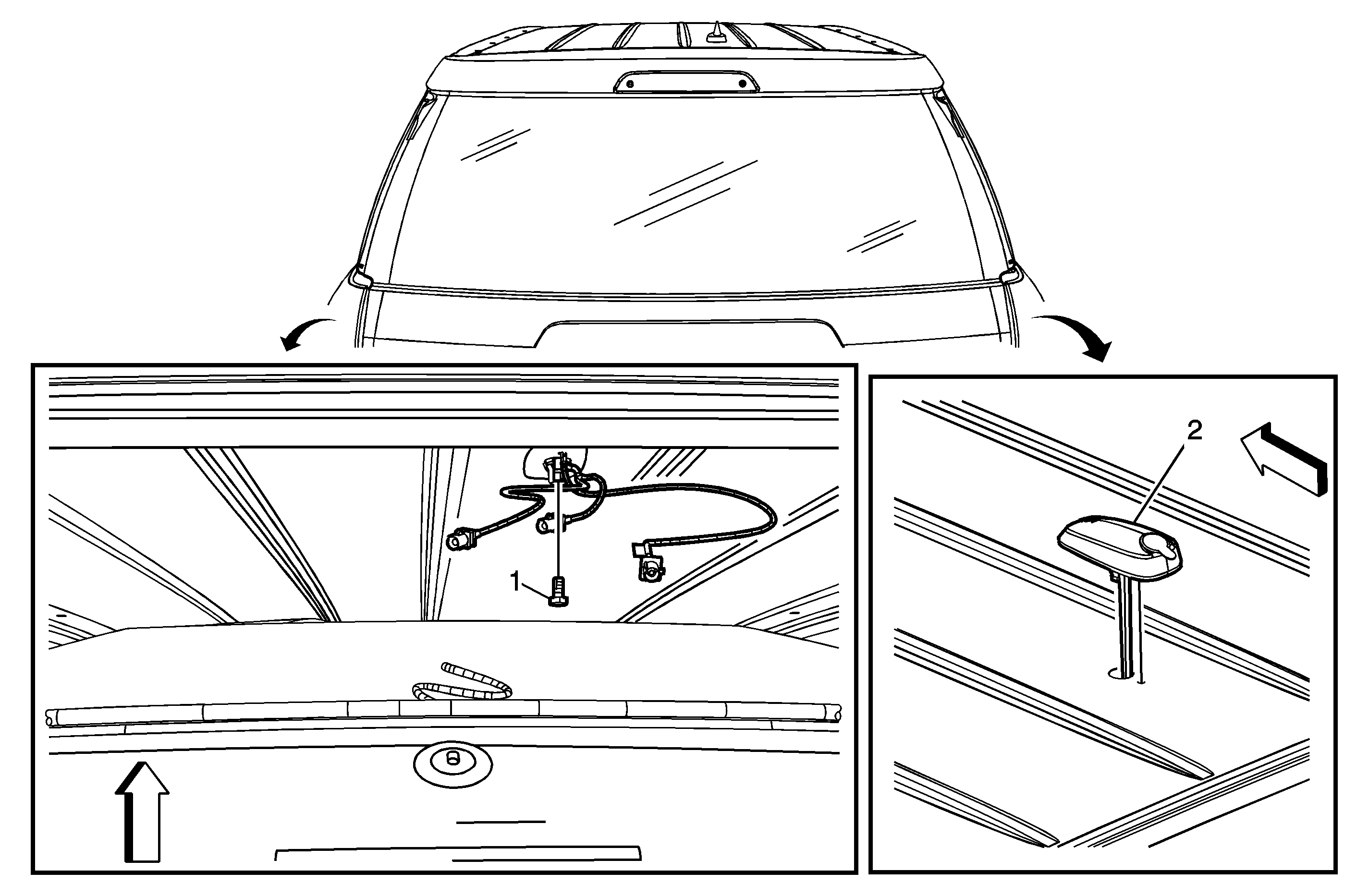 1

2