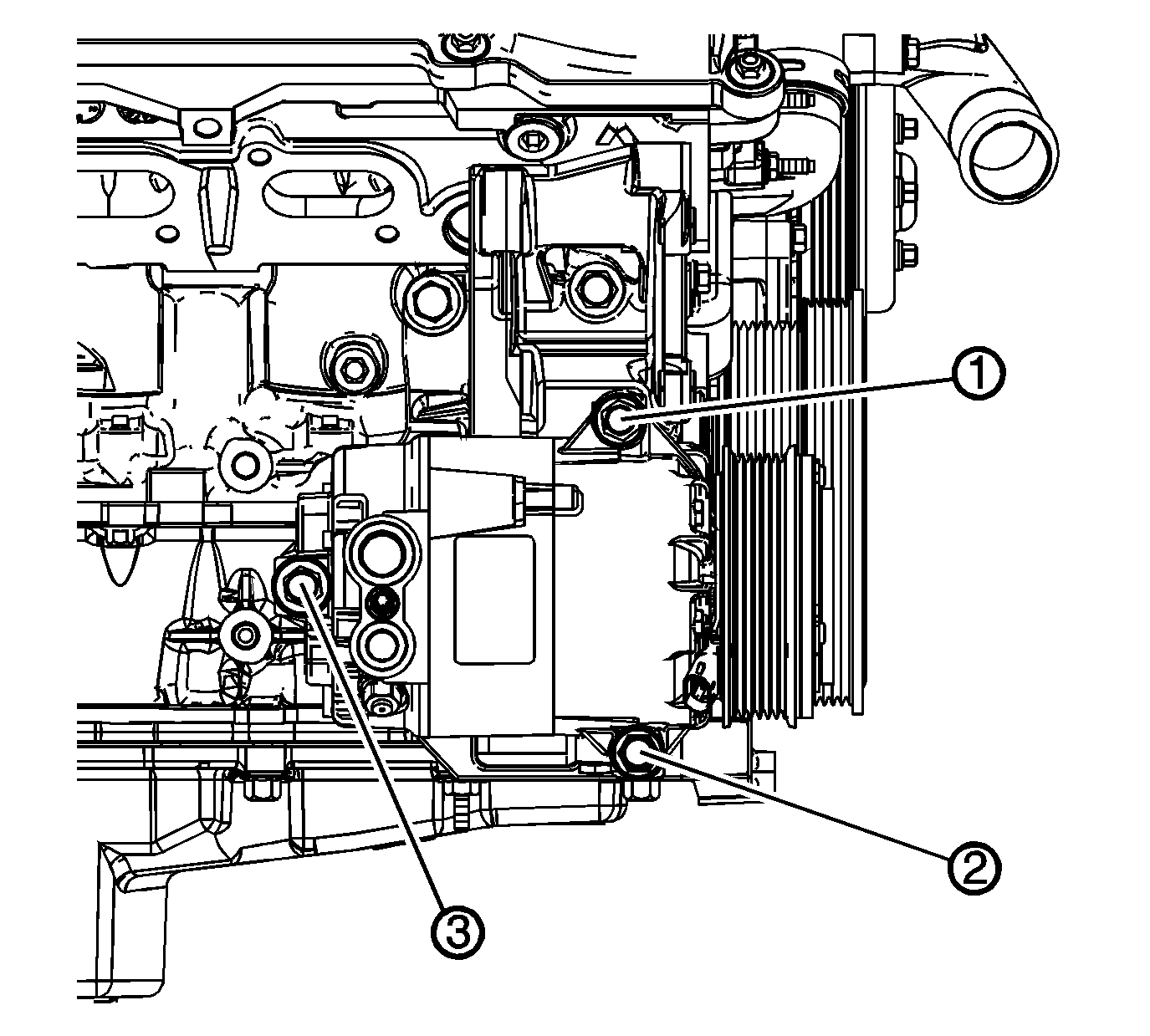 1
2
3