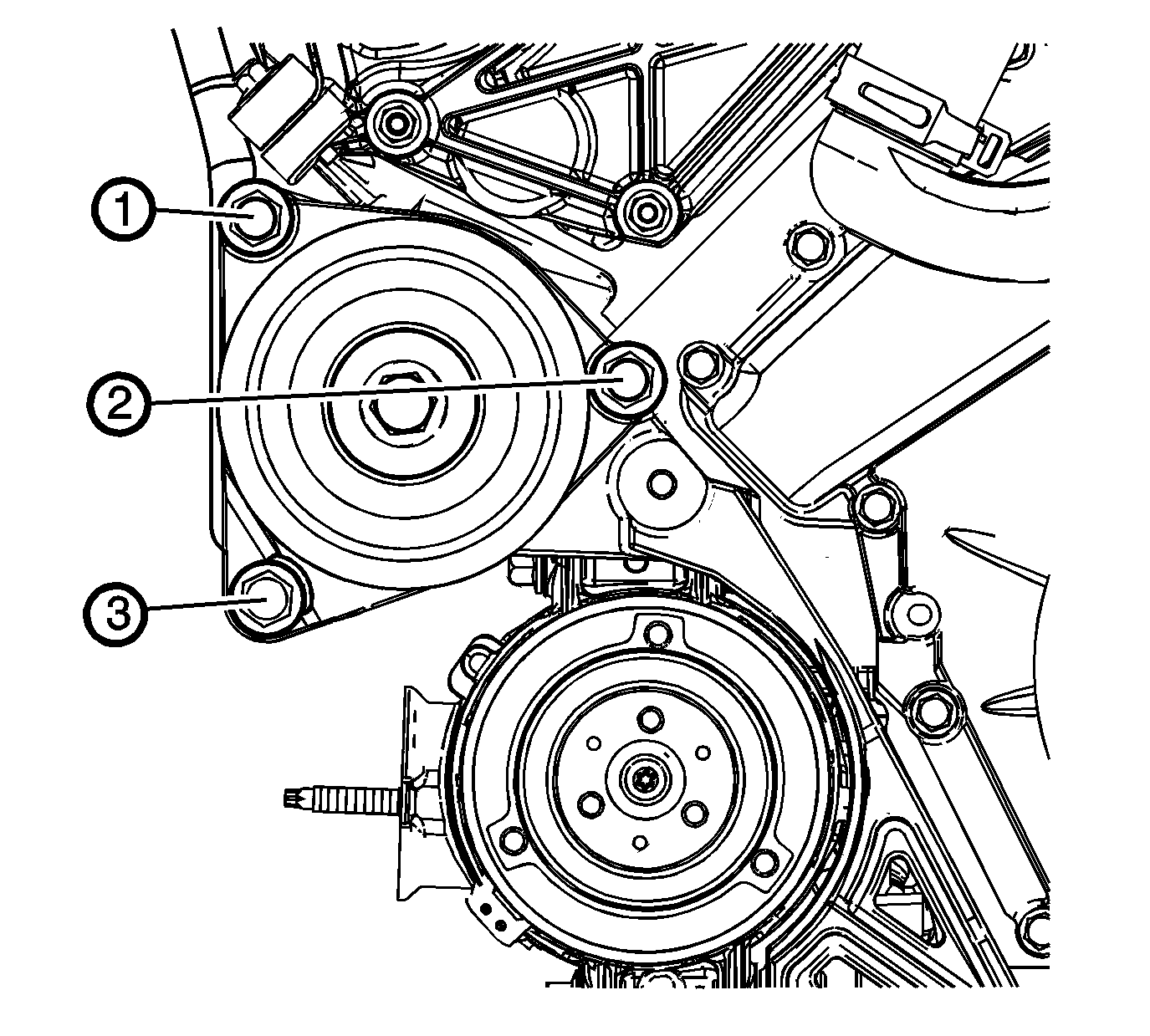 1
2
3