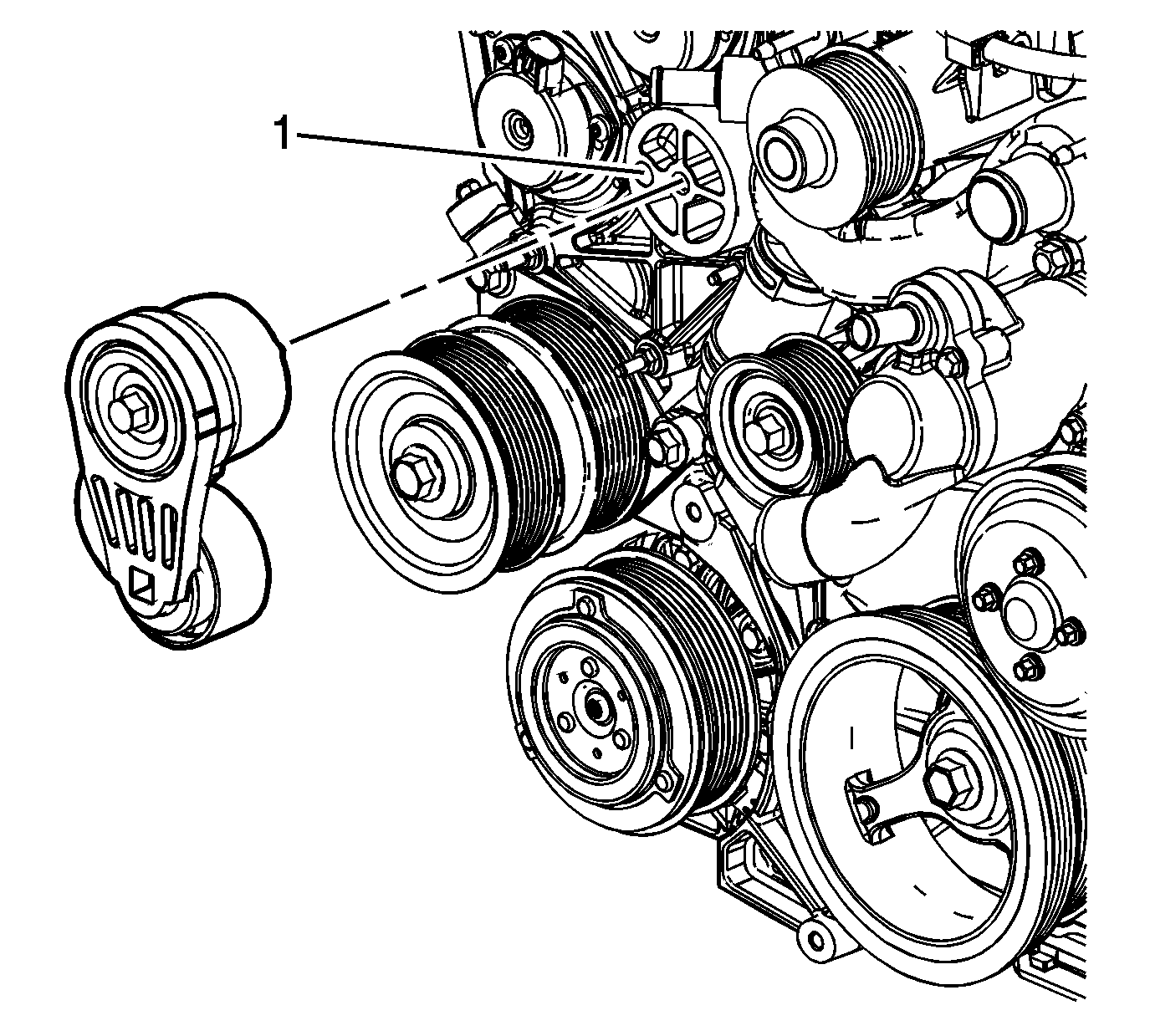 1