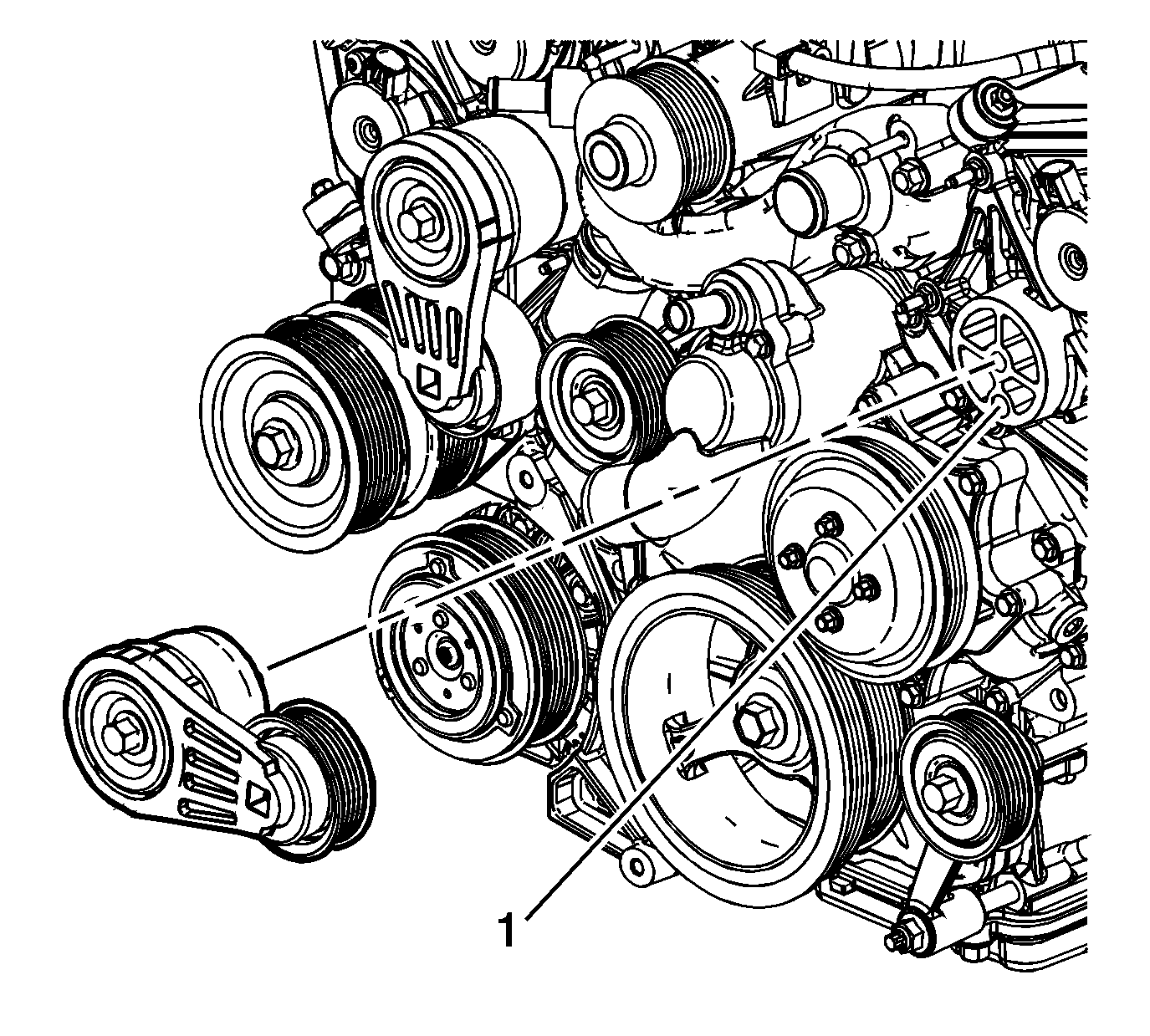 1