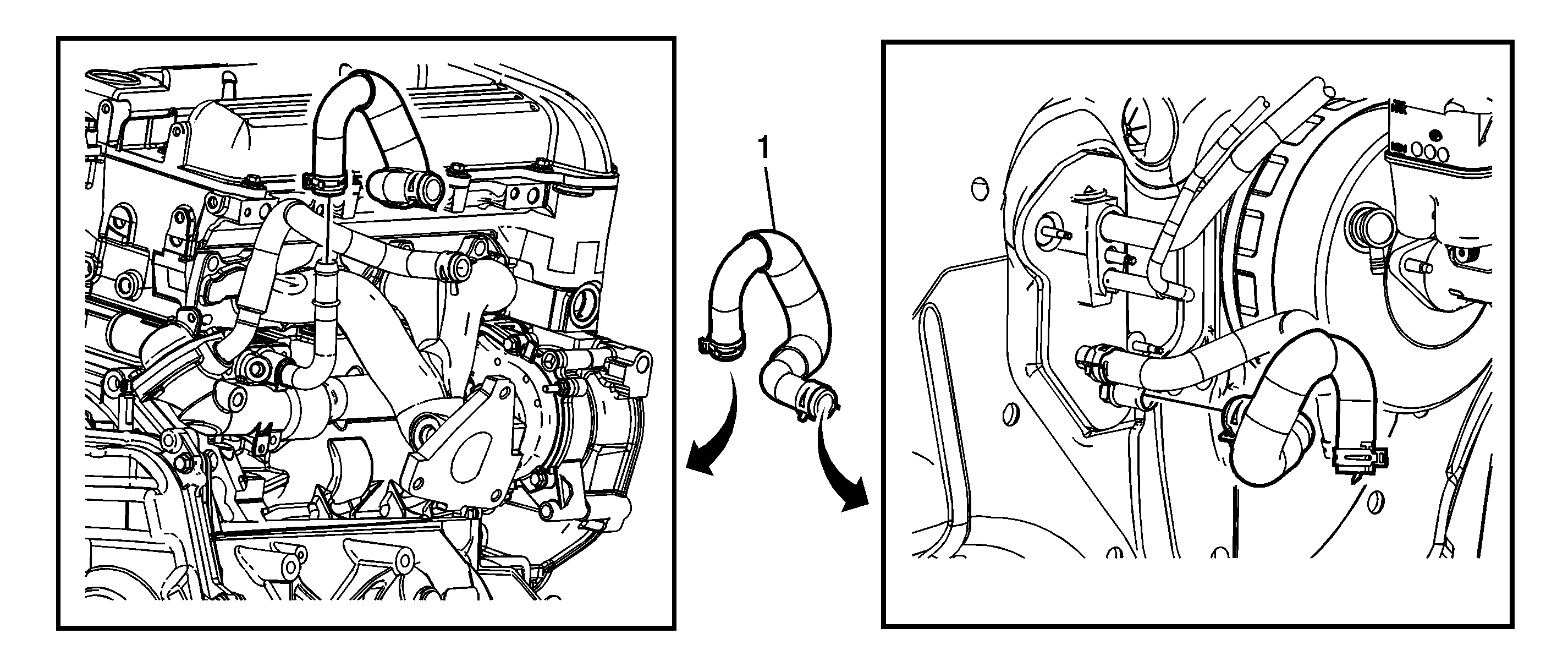 1