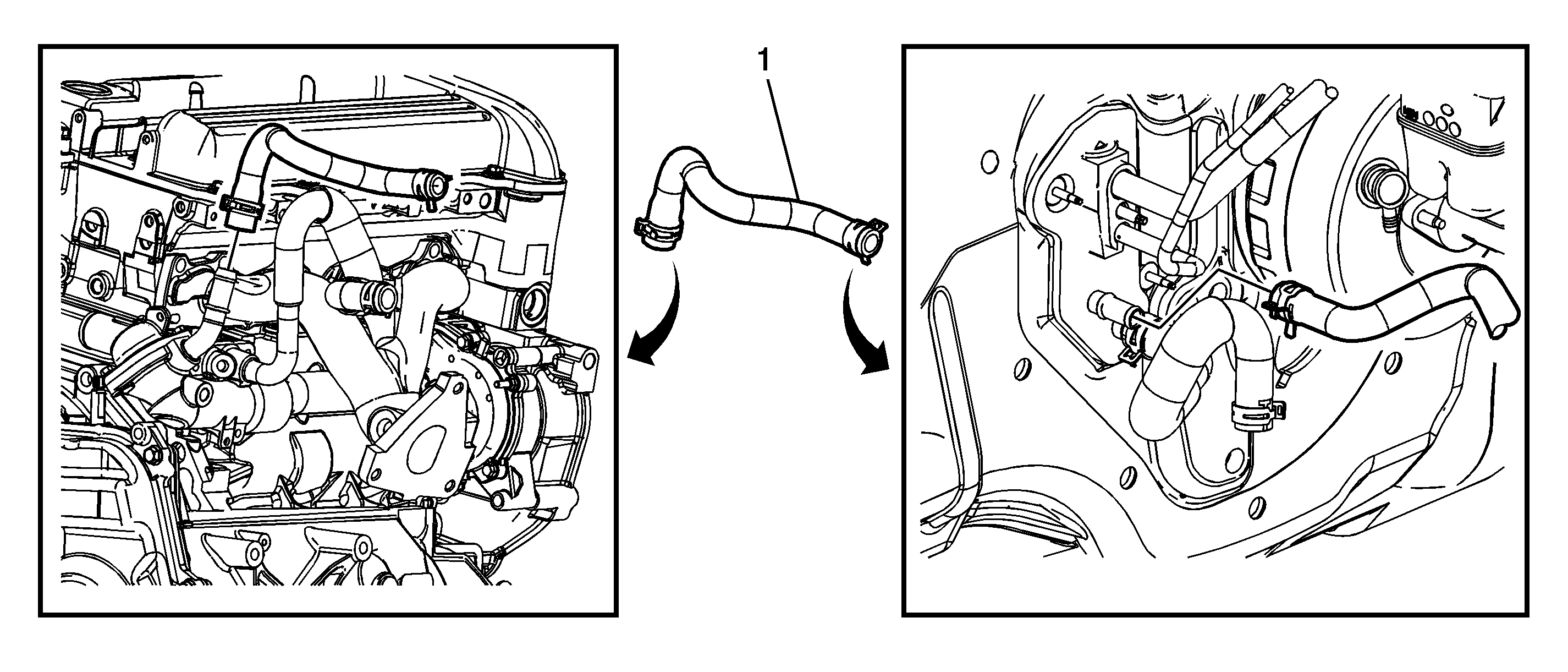 1