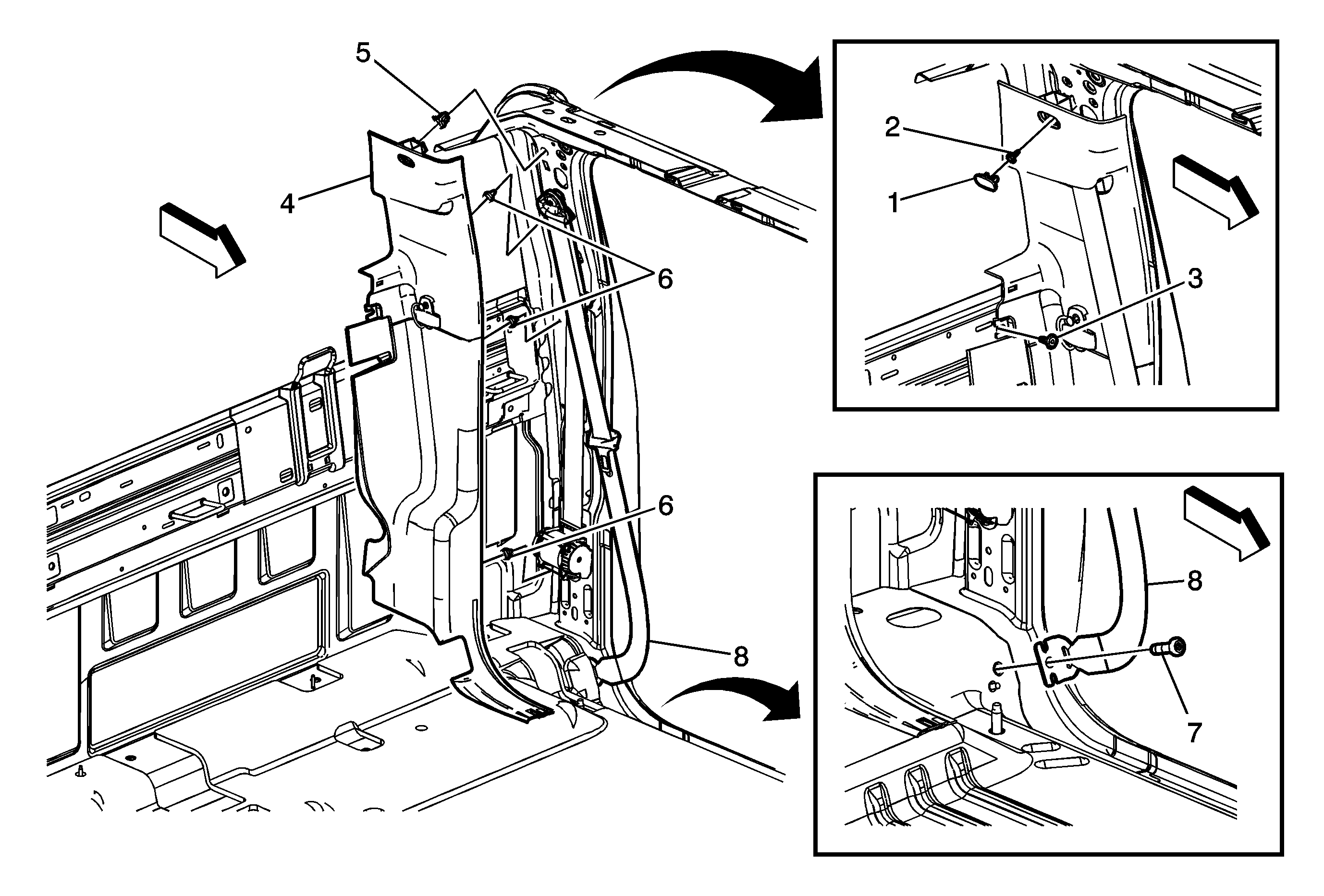 5
4
6
6
8
2
1
3
8
7