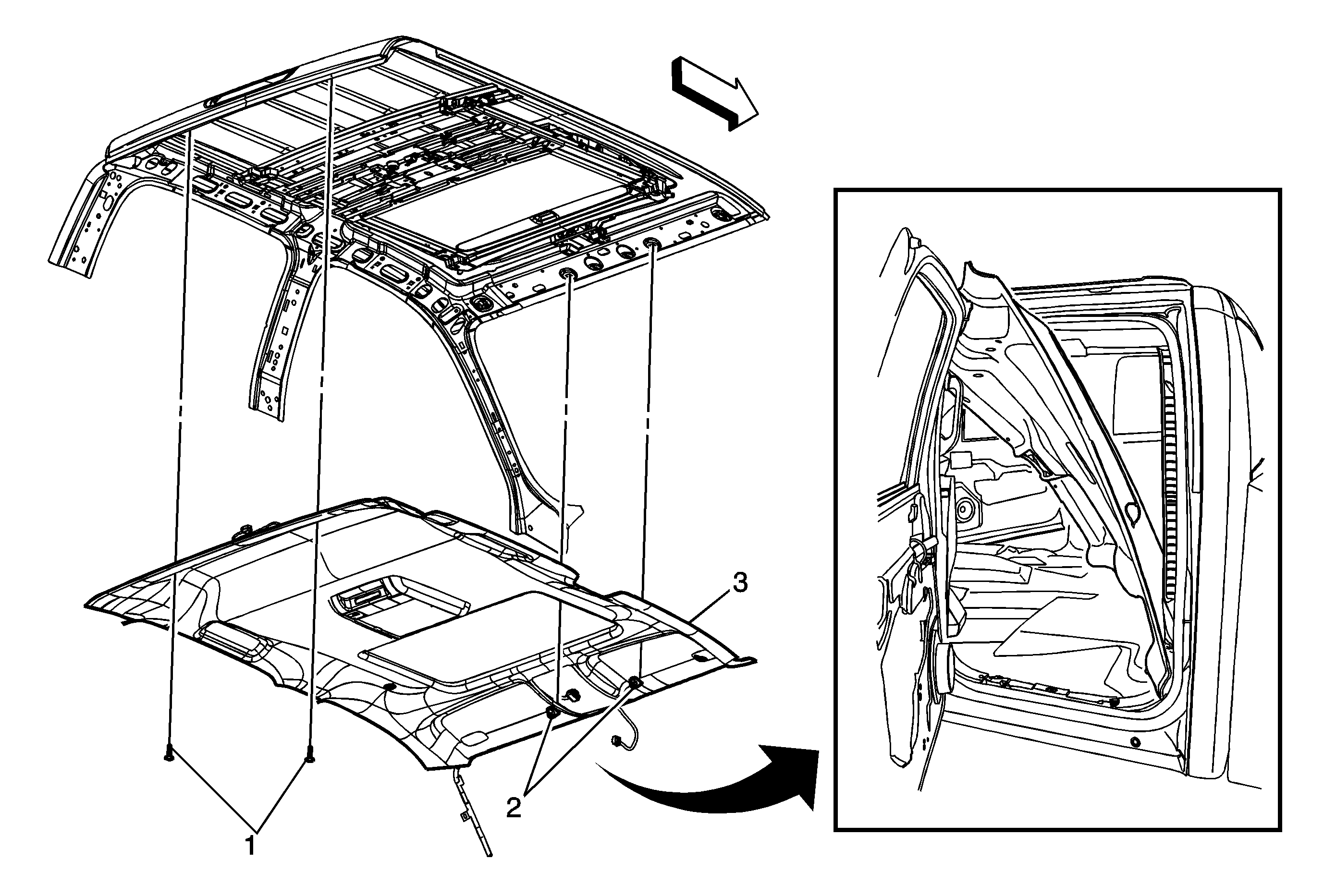 3
2
1