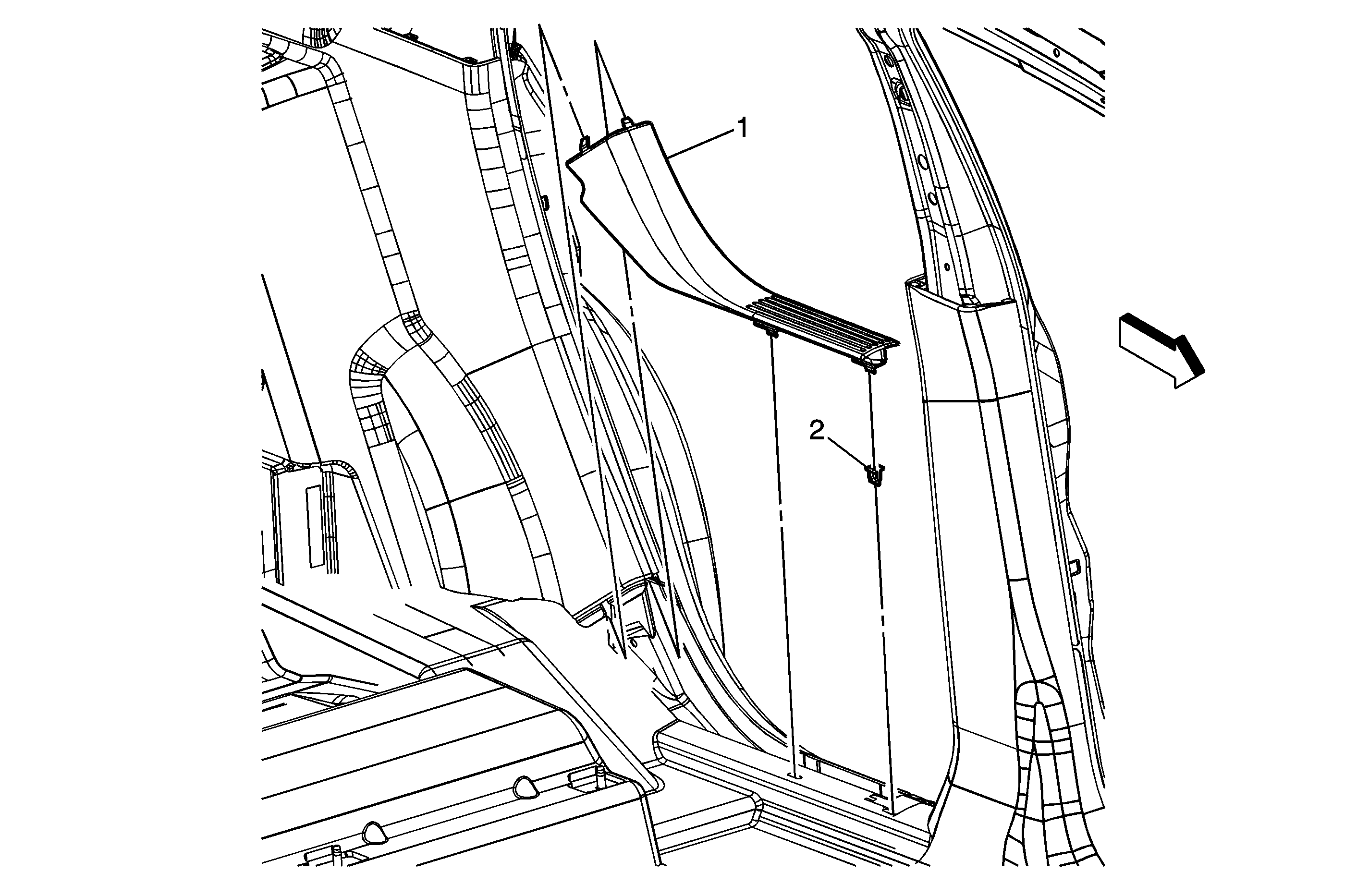 1

2