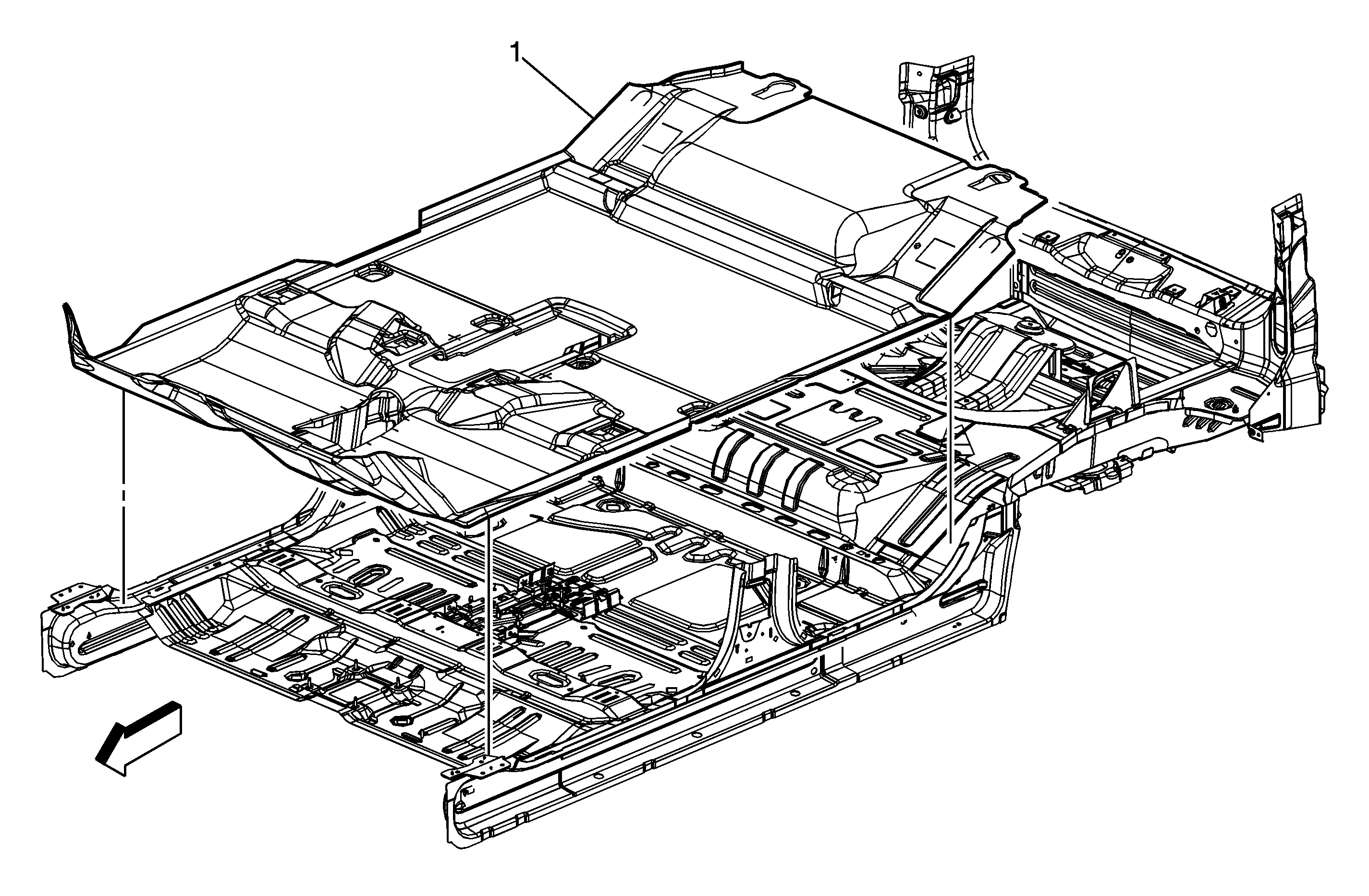 1