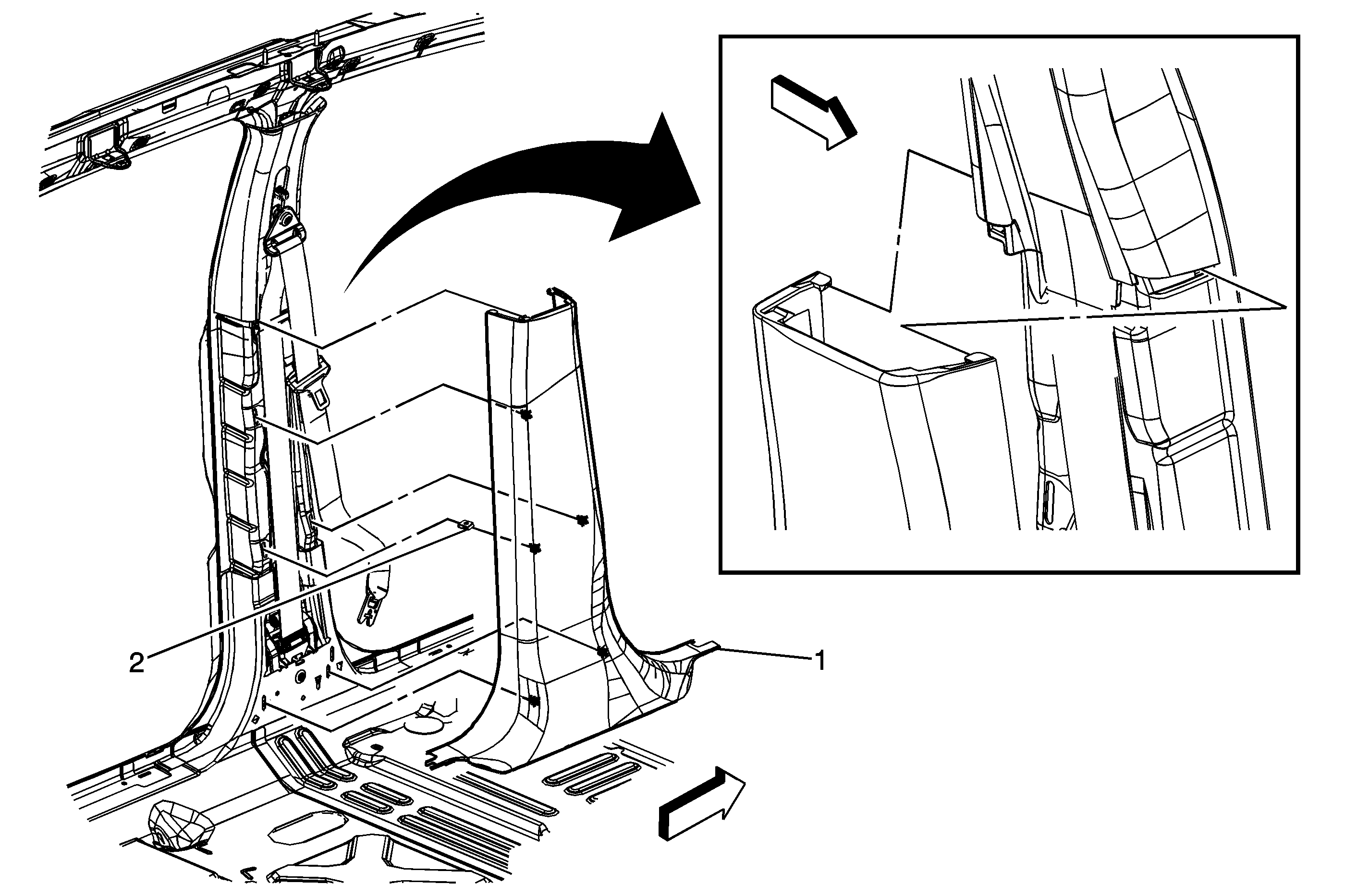 2
1