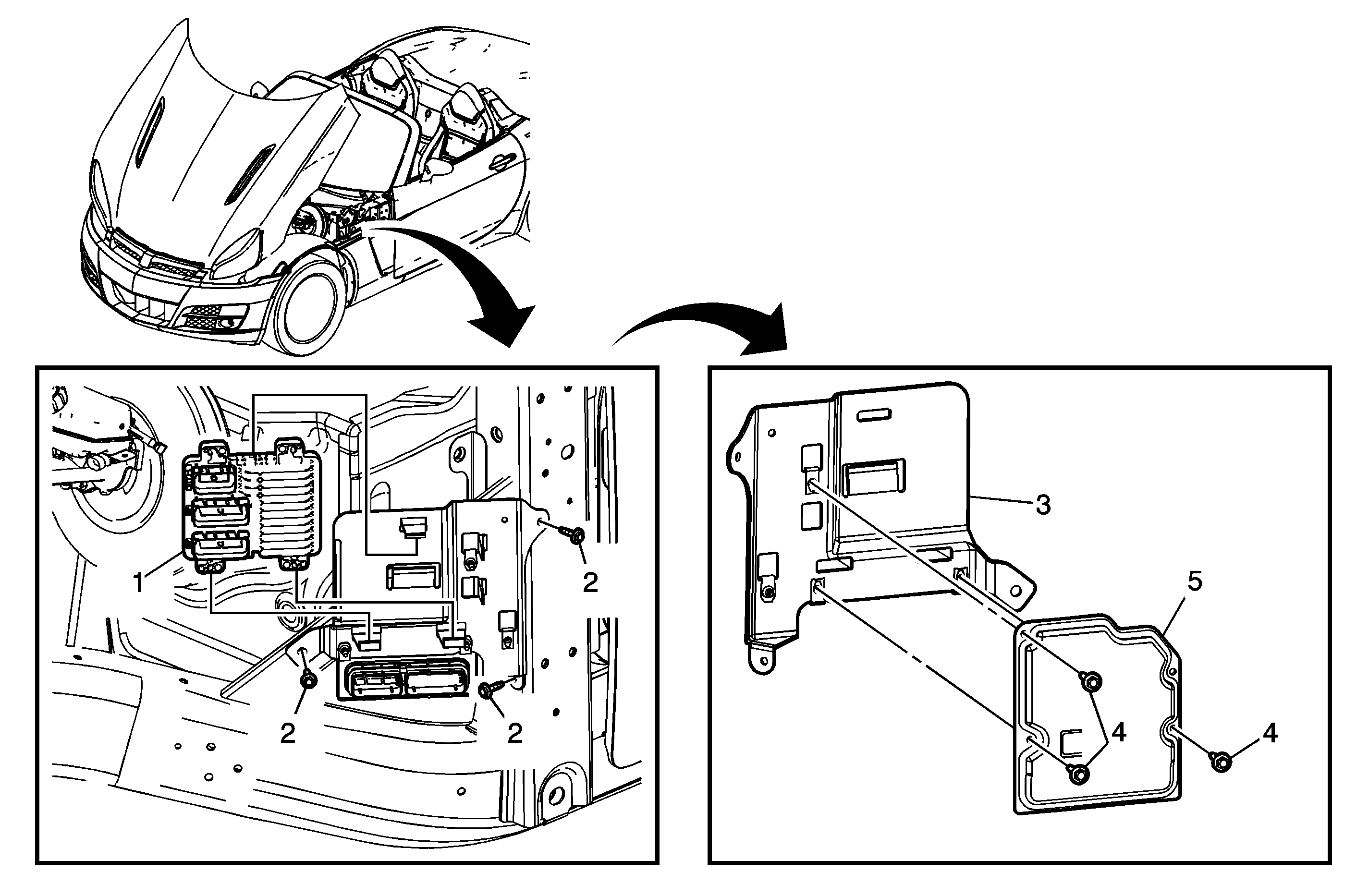 1
2
2
2
3
5
4
4