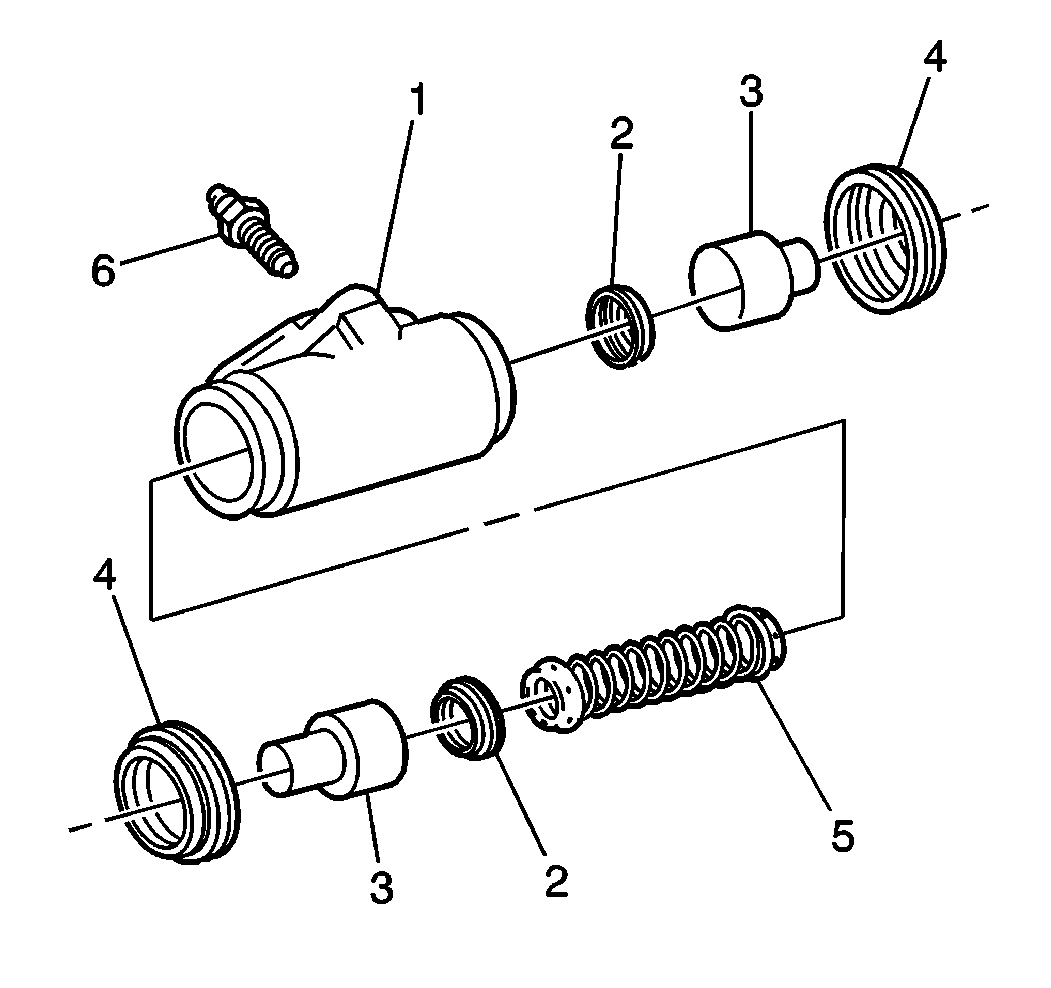 1
2
3
4
6
4
3
2
5