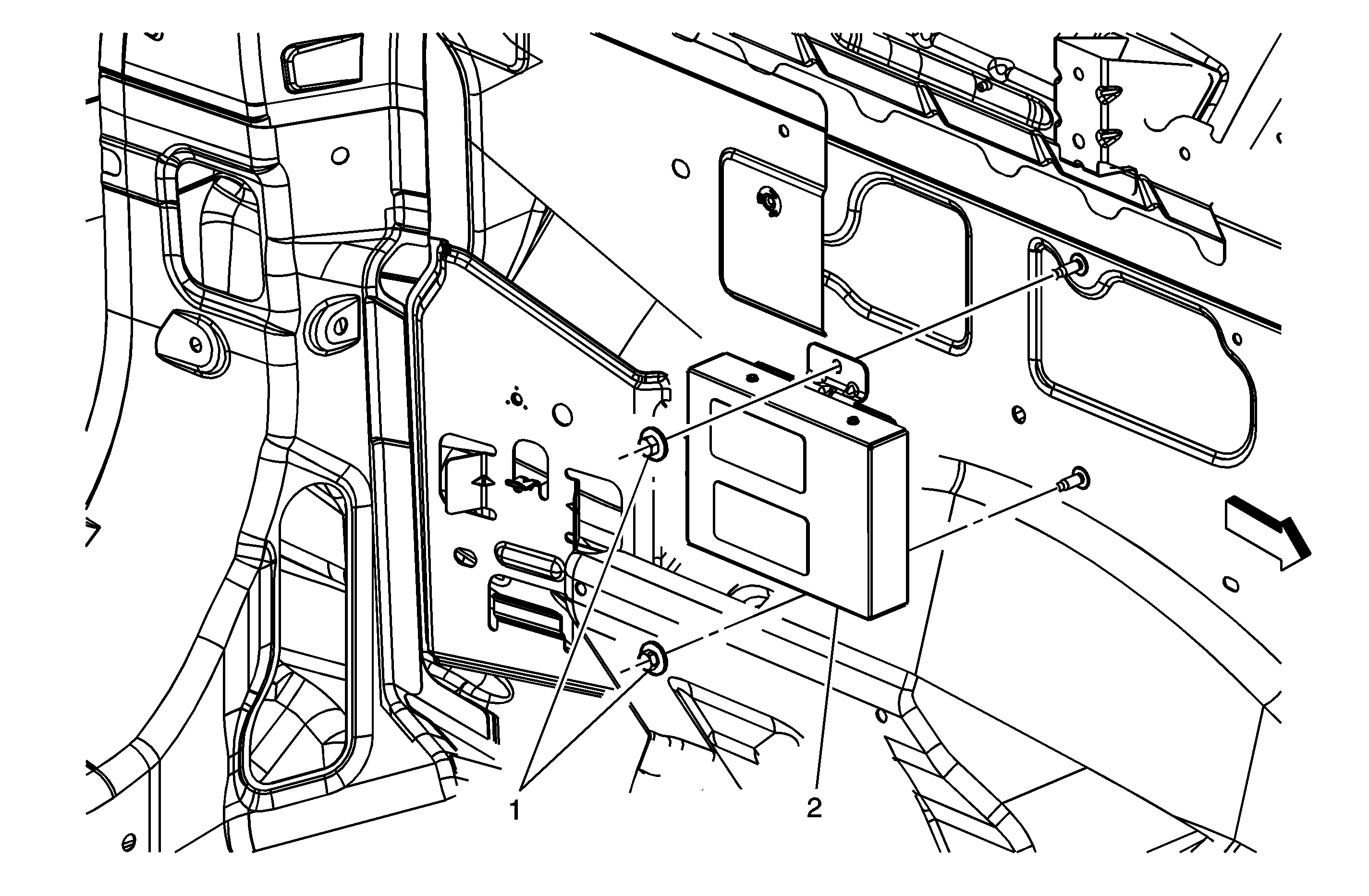 1
2