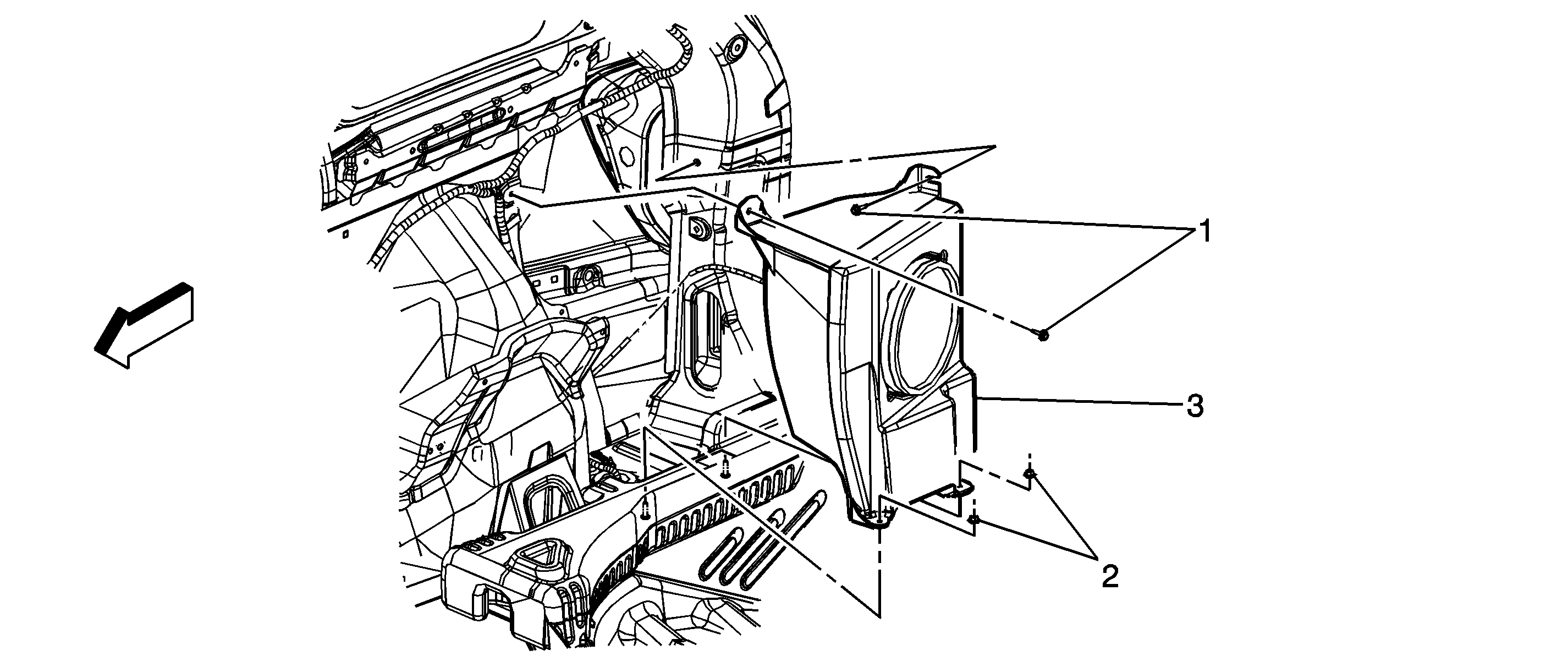 1
3
2