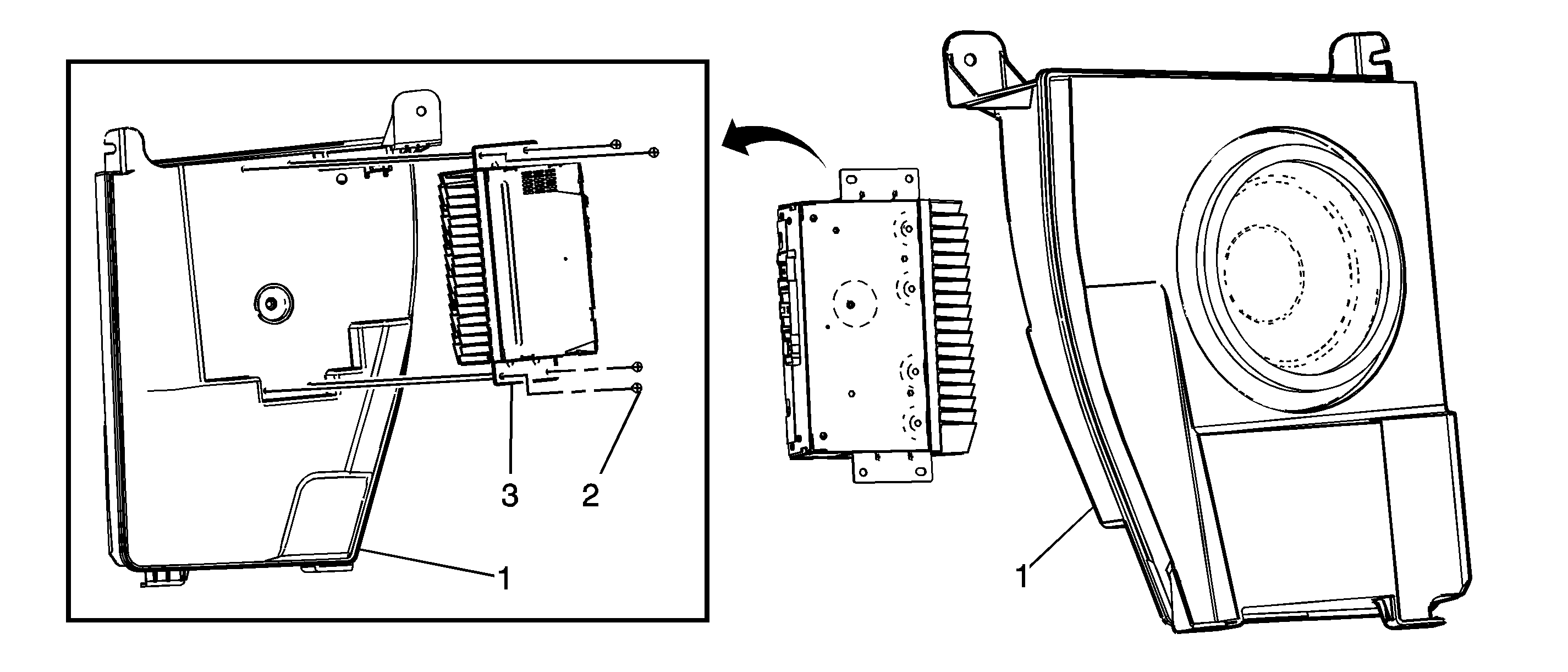 3
2
1
1