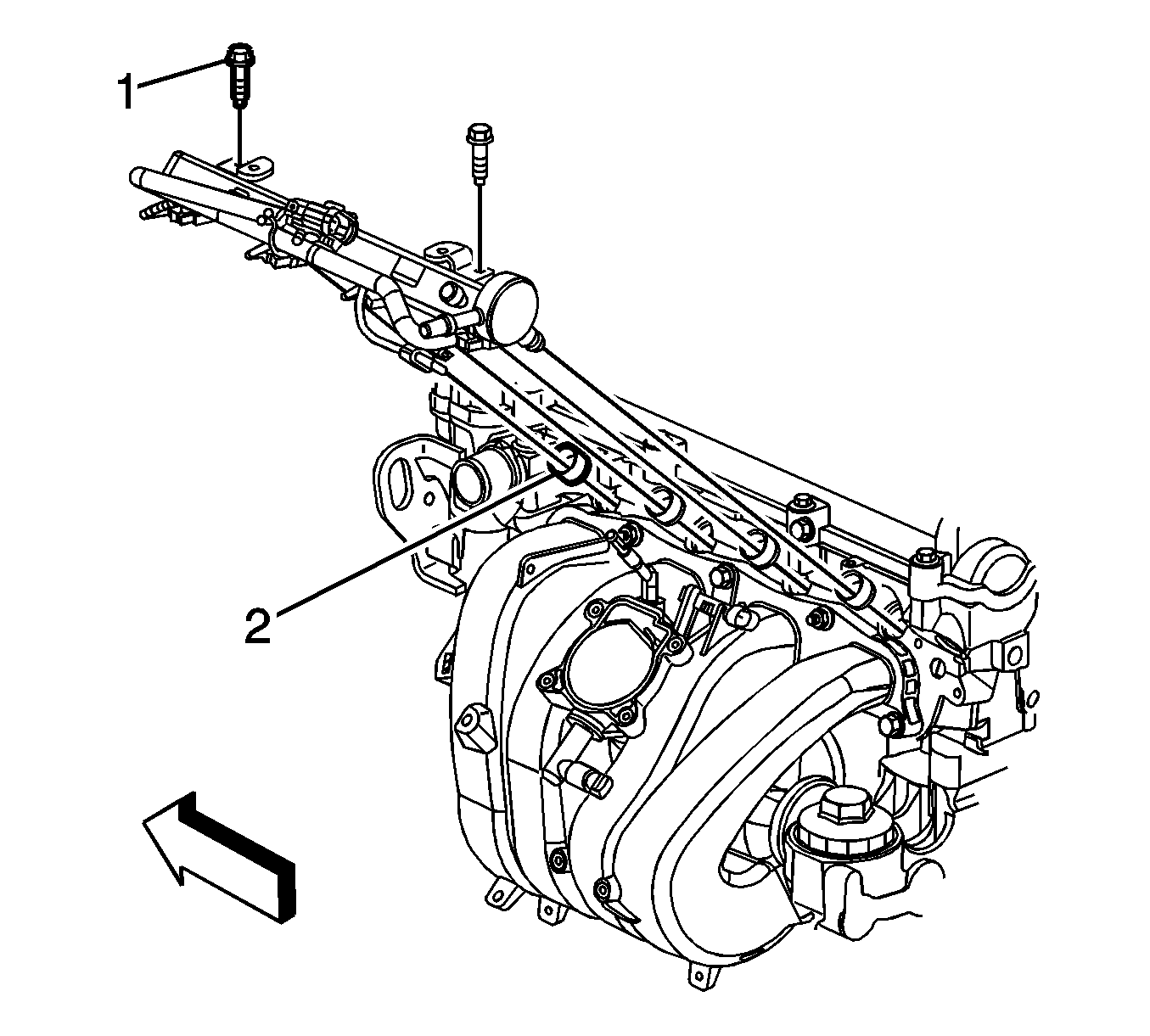 1

2