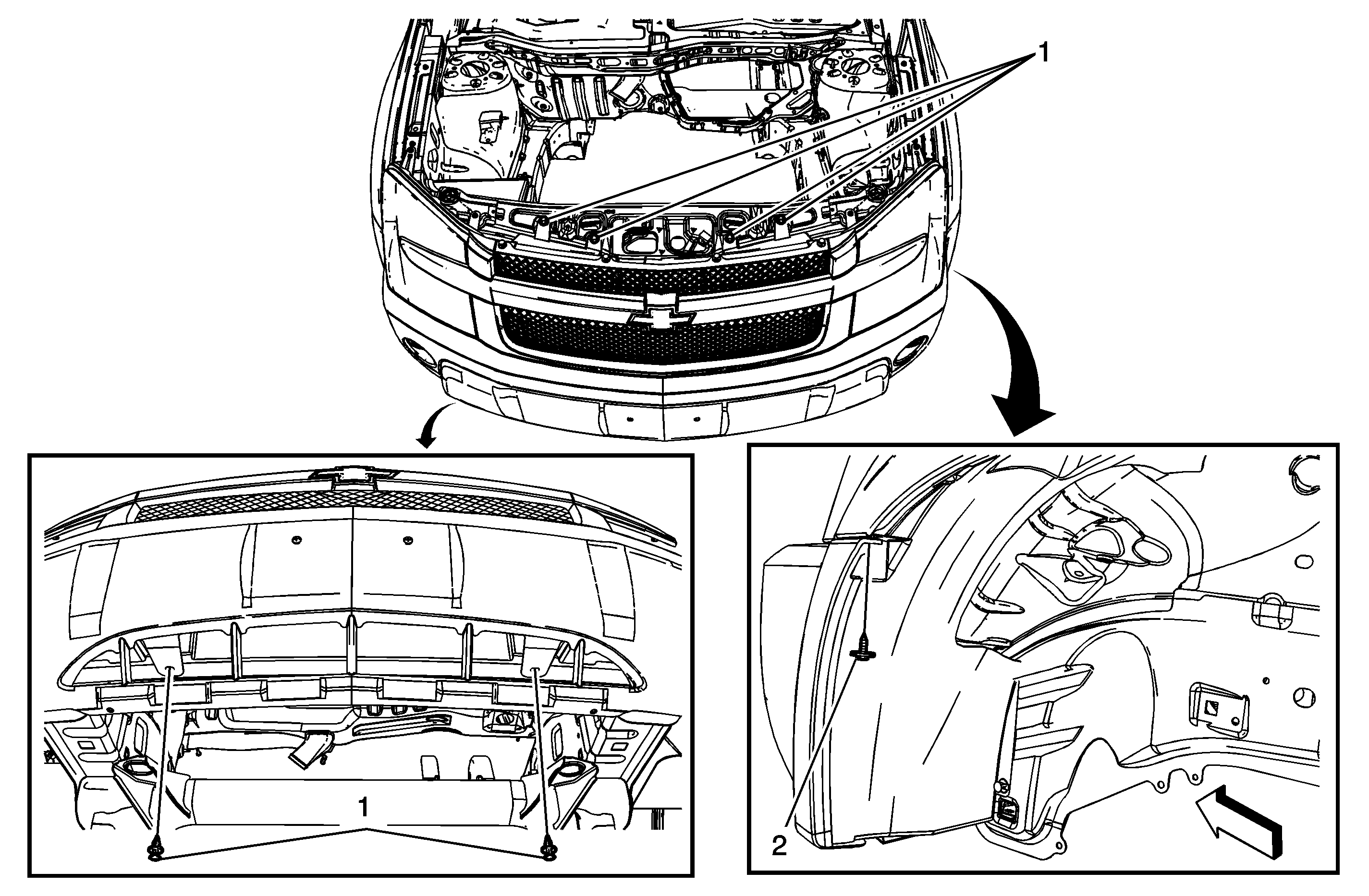 1

1

2