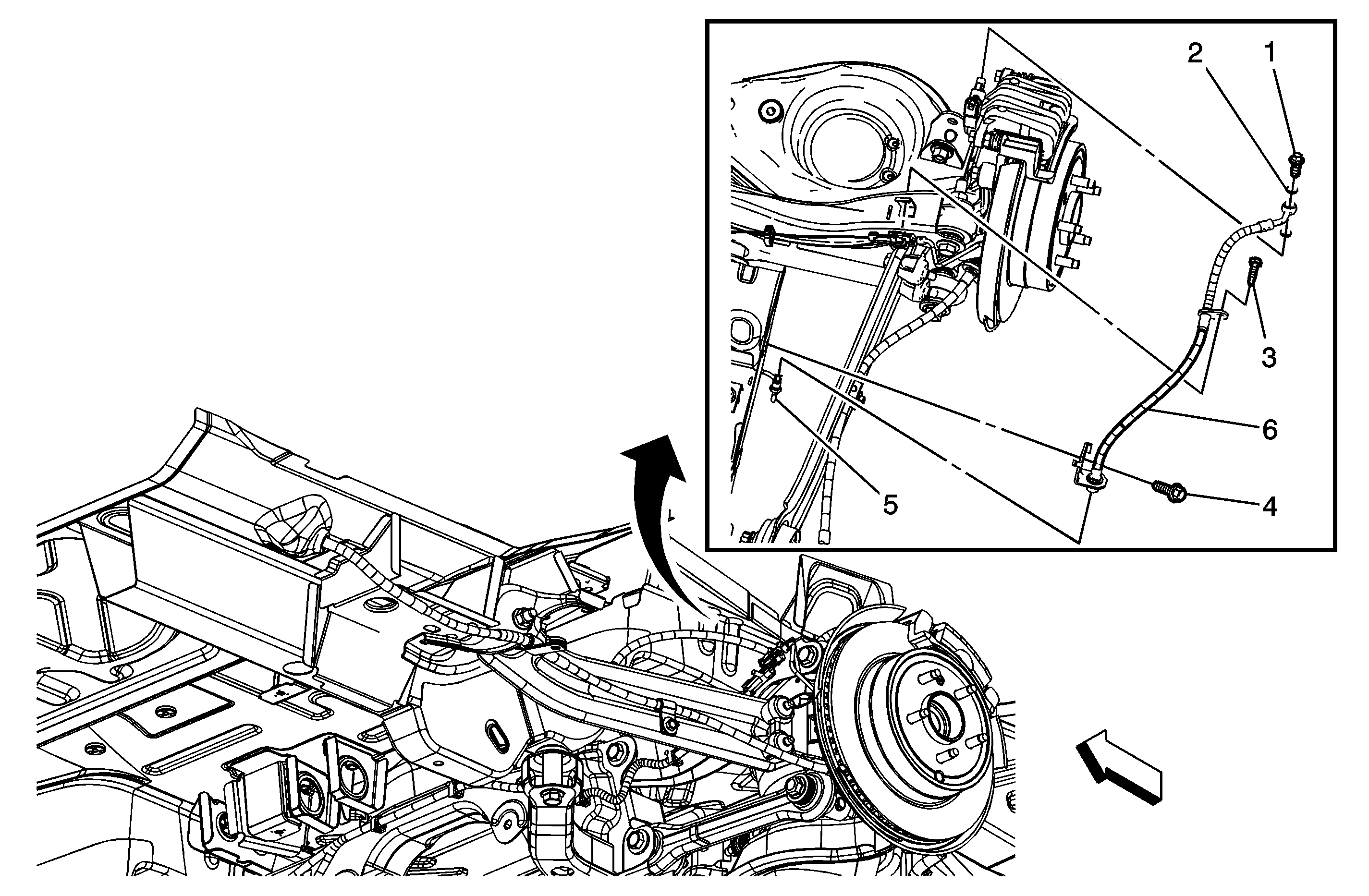 2
1
3
6
5
4