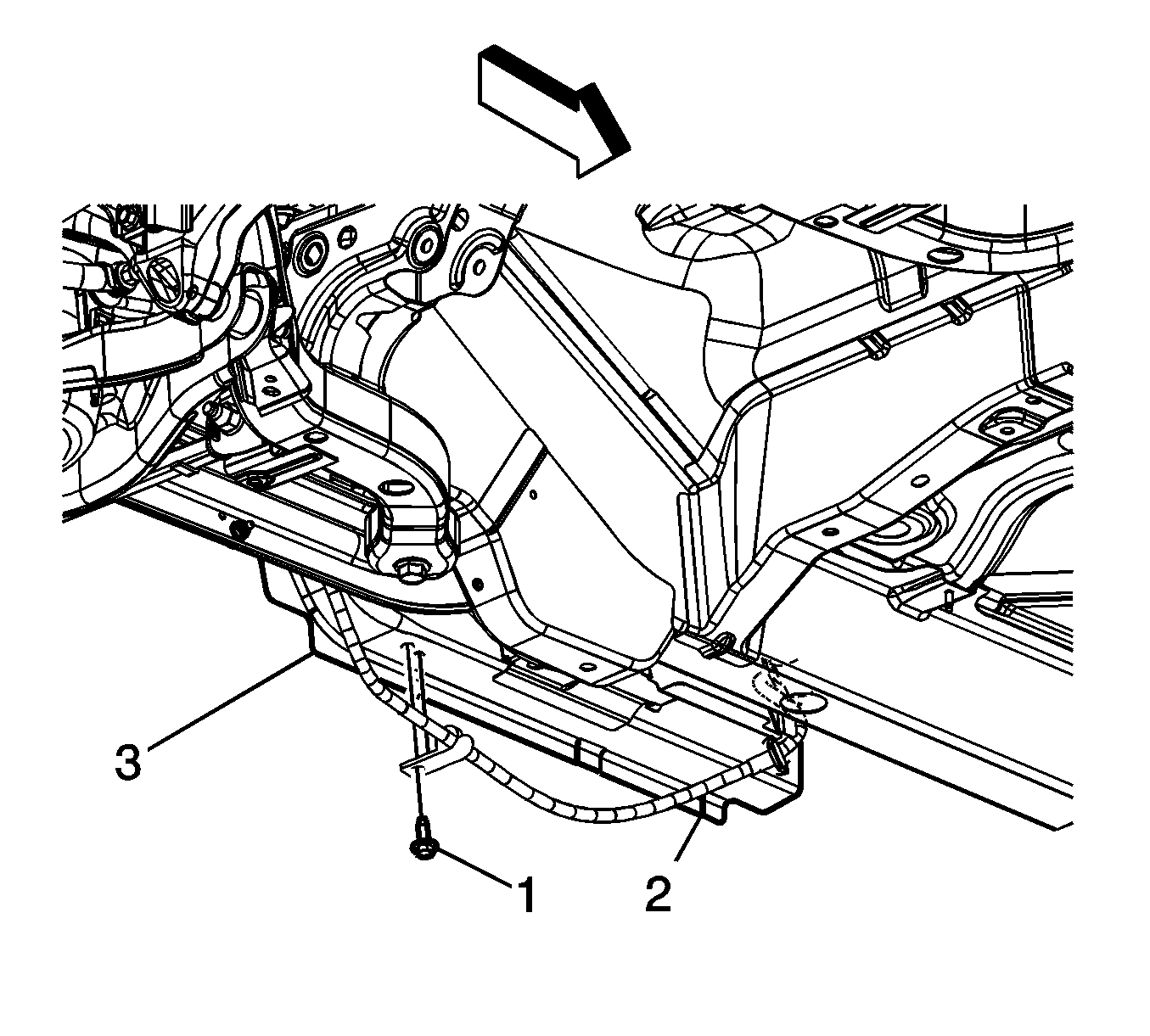 3
1
2