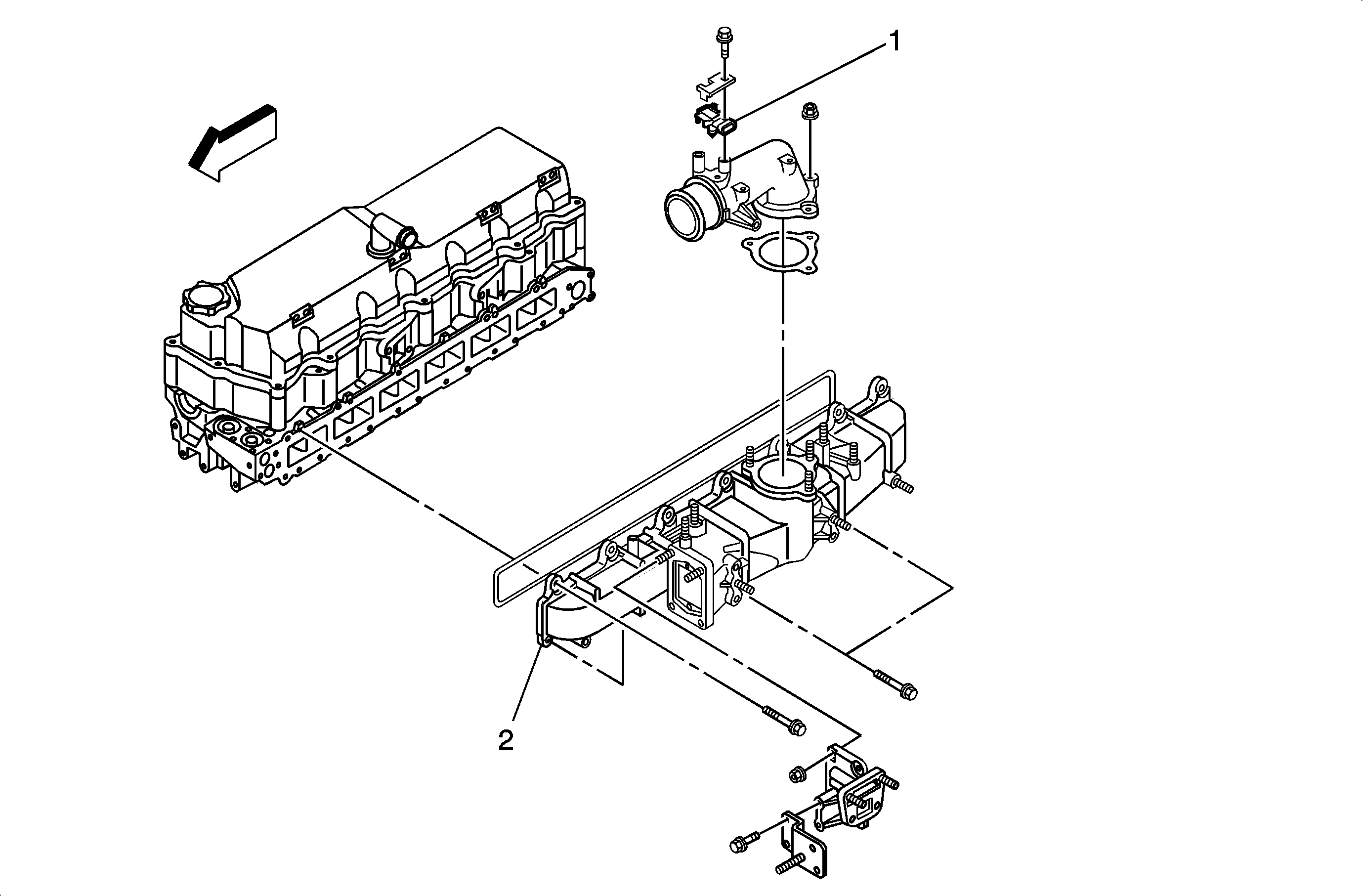 1

2