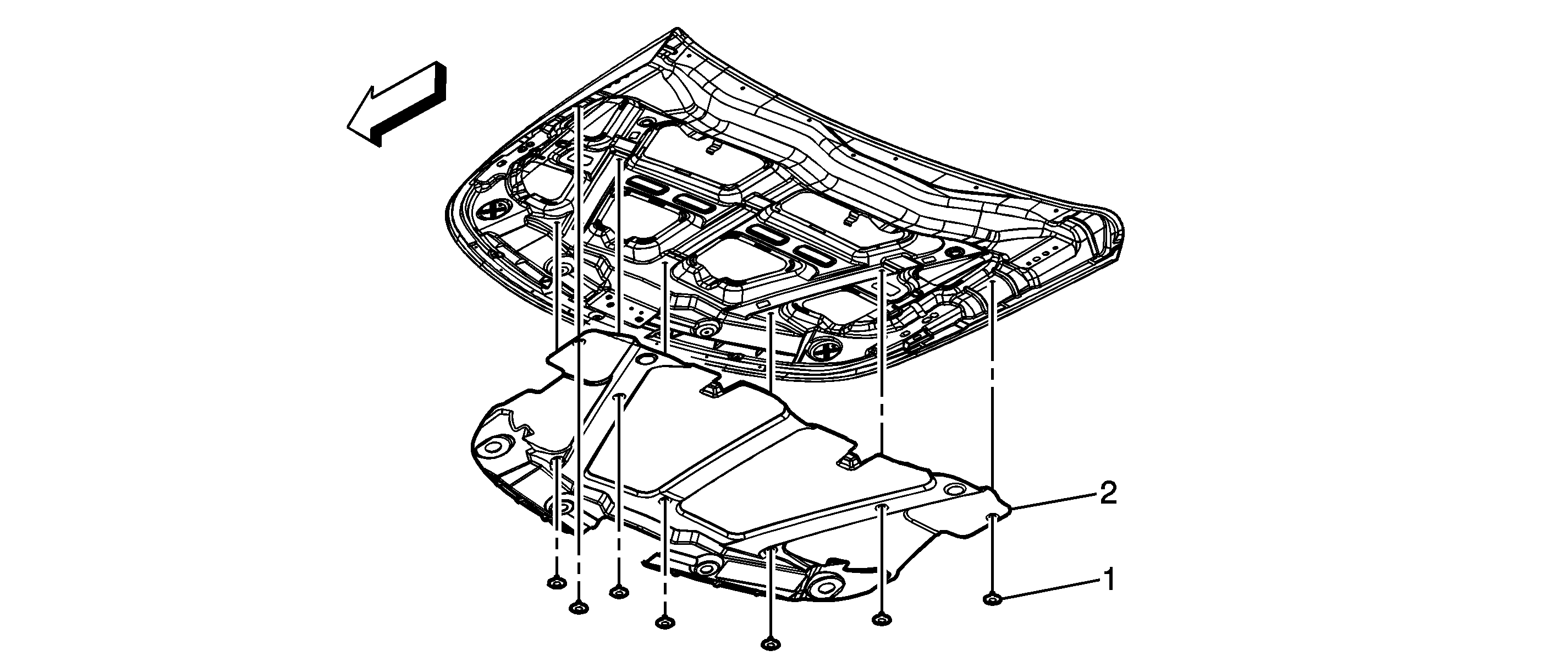 2

1