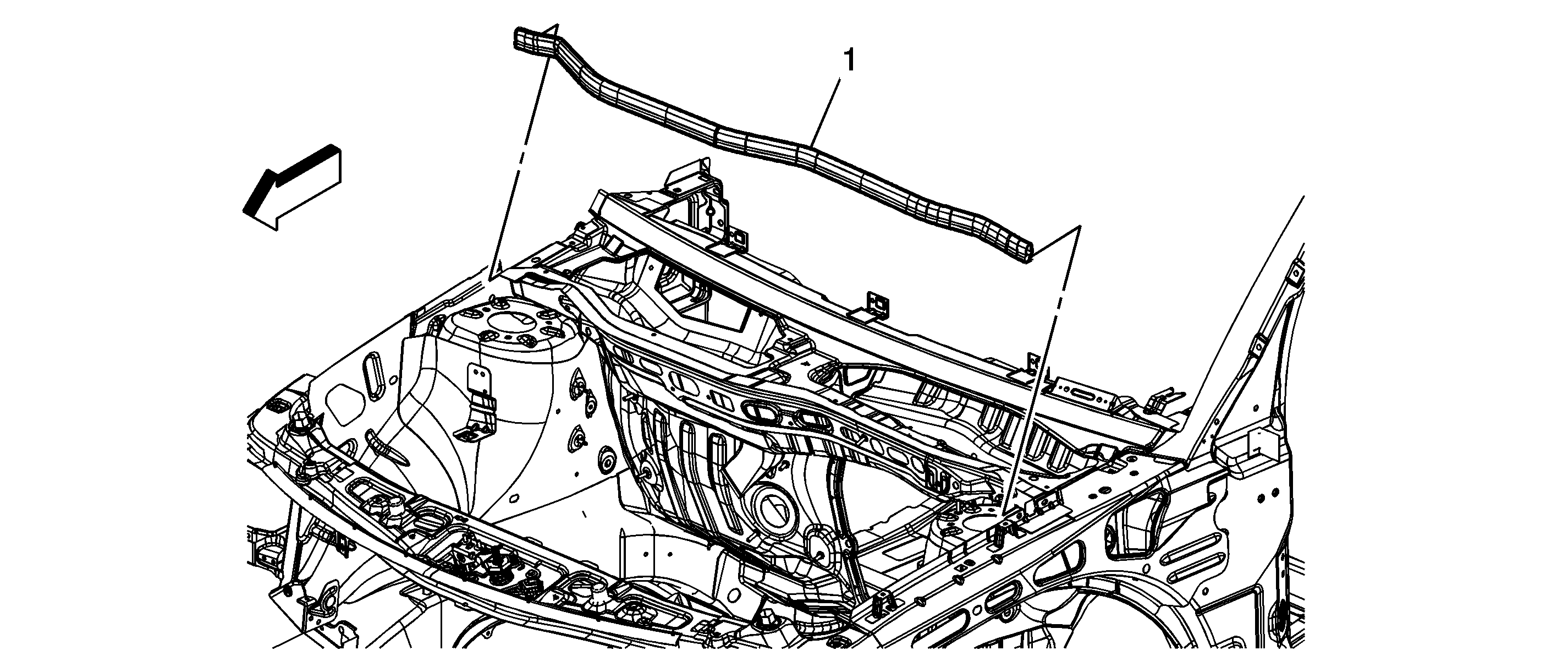 1