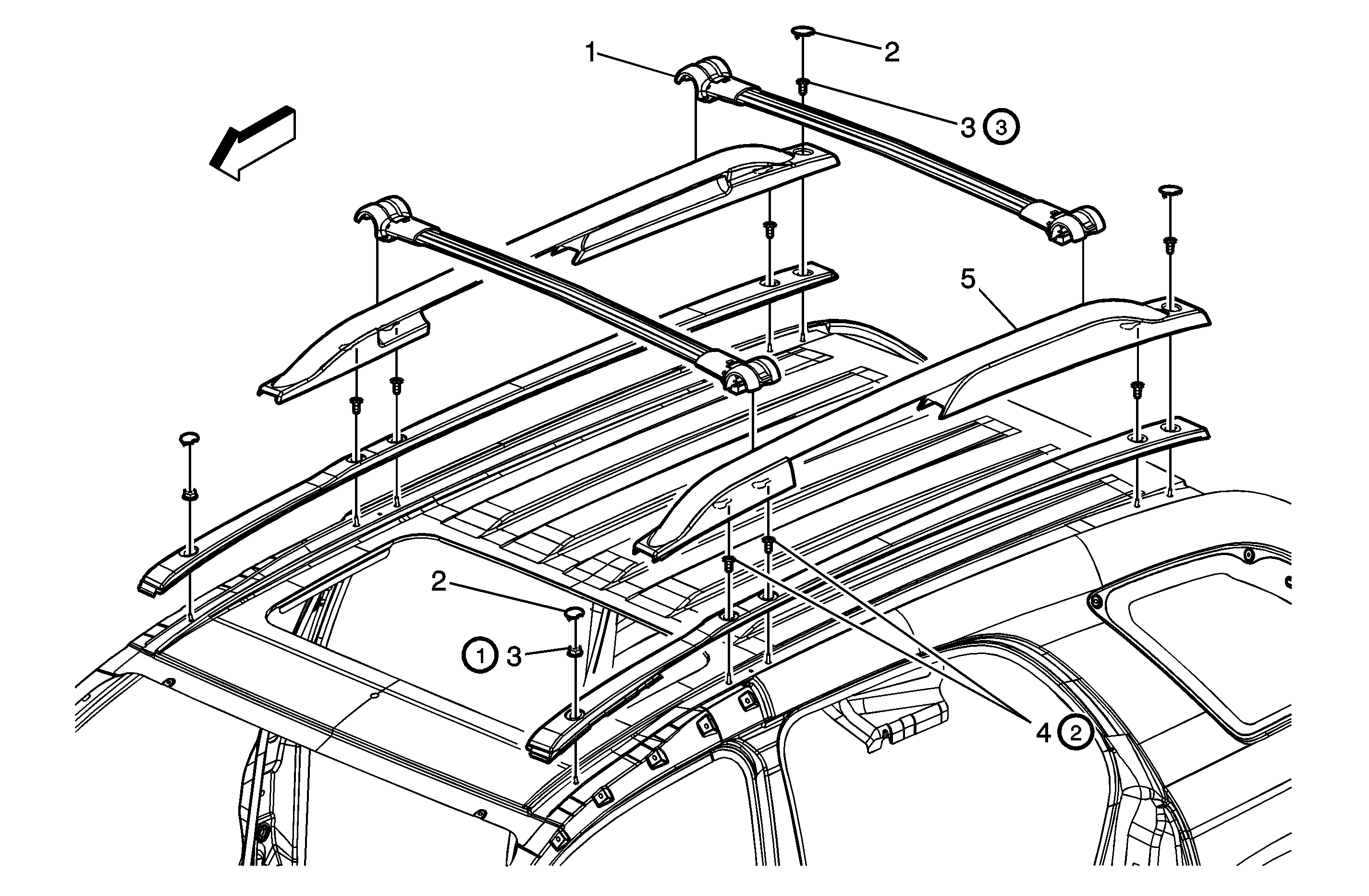 1
2
3 ③
5
2
① 3
4 ②